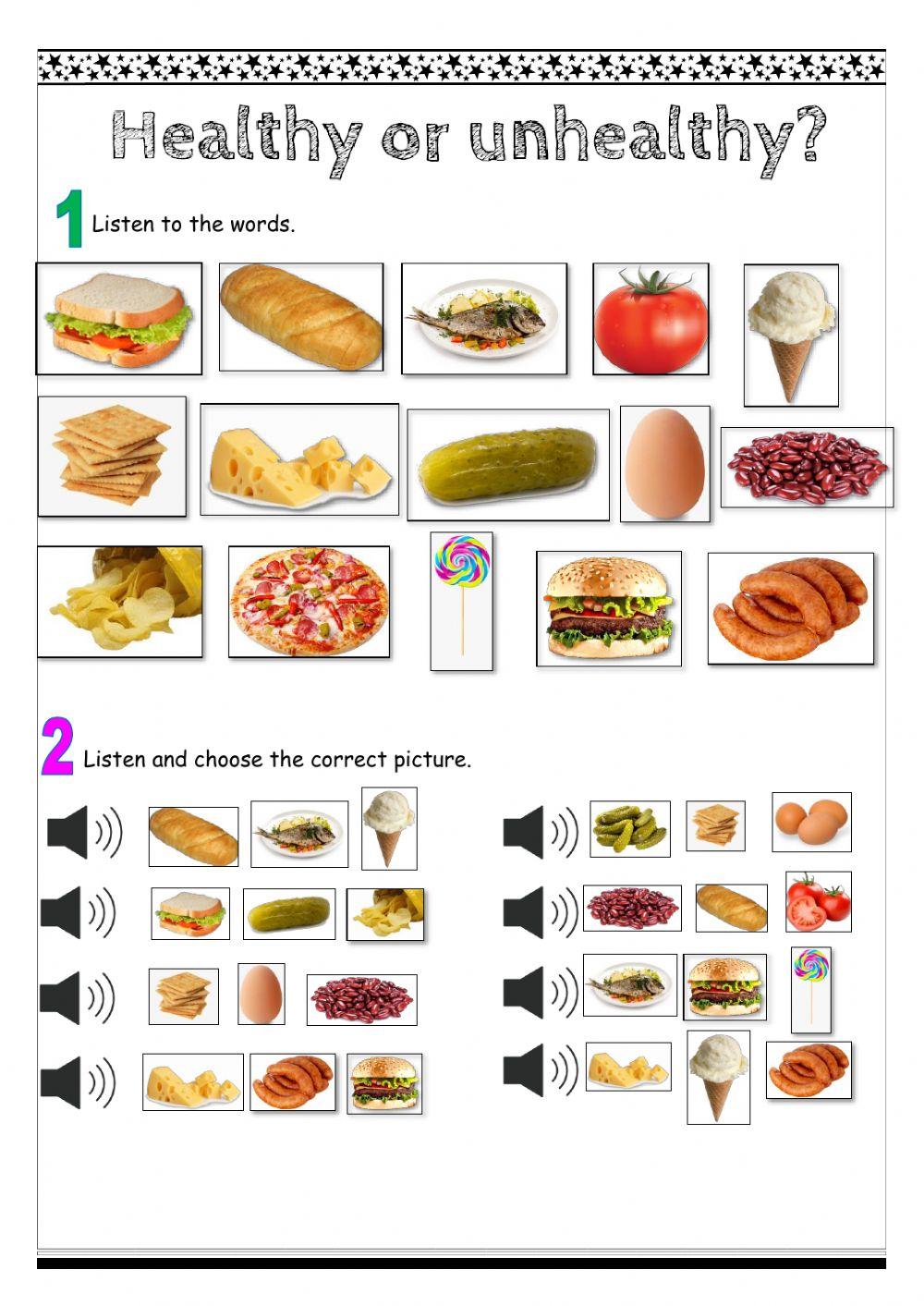 Healthy or unhealthy?

1 Listen to the words.

2 Listen and choose the correct picture.