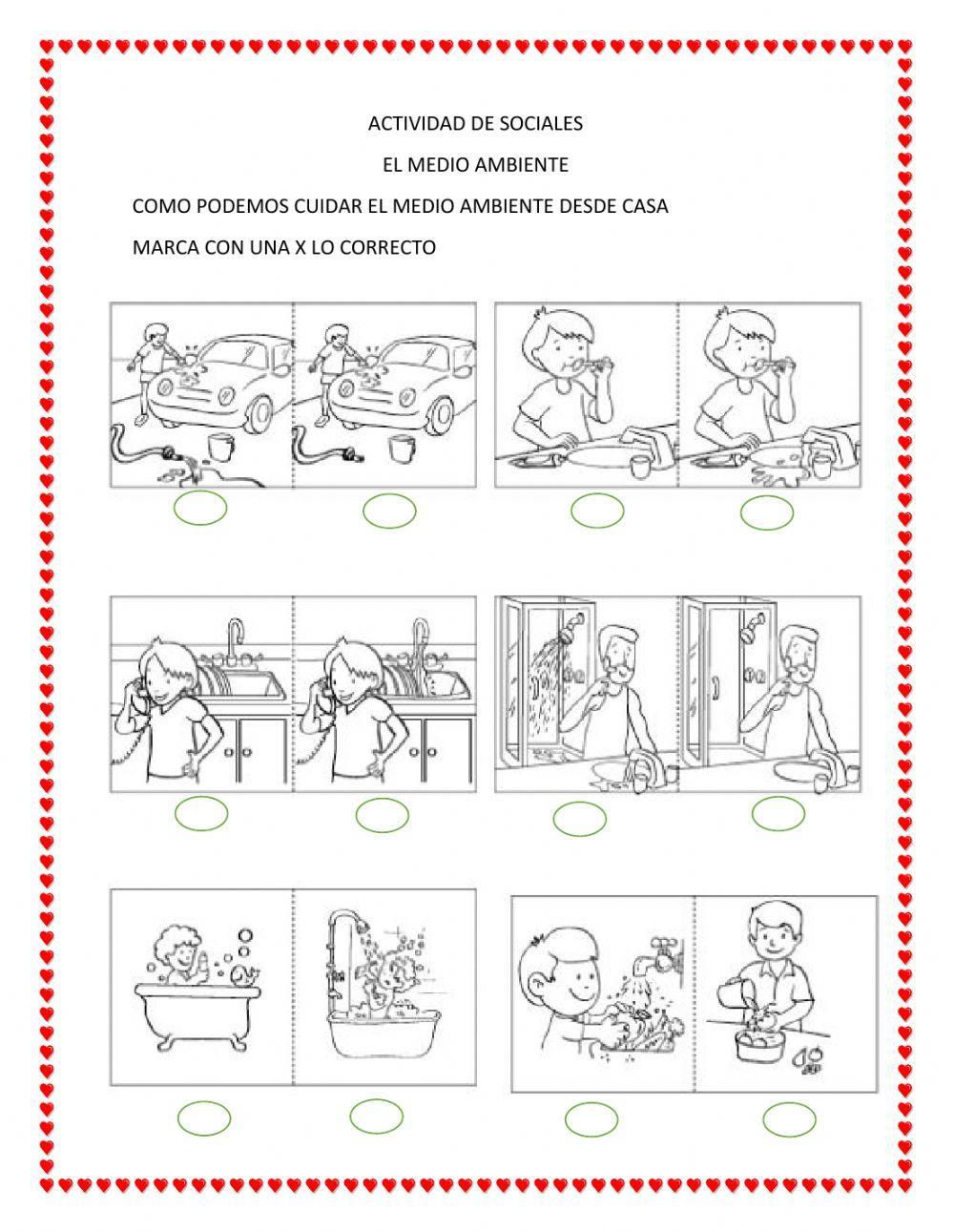 ACTIVIDAD DE SOCIALES

EL MEDIO AMBIENTE

COMO PODEMOS CUIDAR EL MEDIO AMBIENTE DESDE CASA

MARCA CON UNA X LO CORRECTO