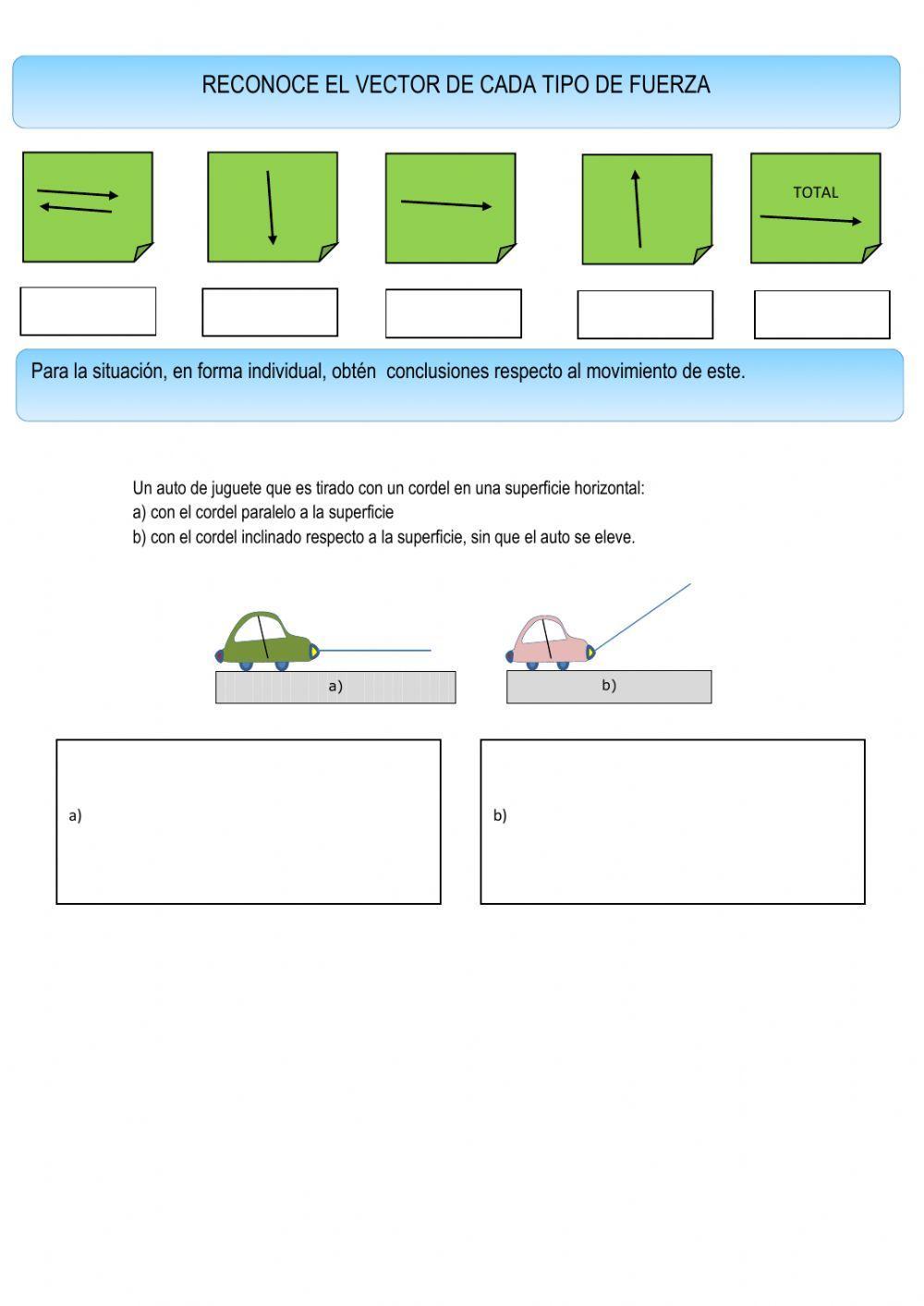 RECONOCE EL VECTOR DE CADA TIPO DE FUERZA

TOTAL

Para la situación, en forma individual, obtén conclusiones respecto al movimiento de este.

Un auto de juguete que es tirado con un cordel en una superficie horizontal:
a) con el cordel paralelo a la superficie
b) con el cordel inclinado respecto a la superficie, sin que el auto se eleve.

a)

b)

a)

b)