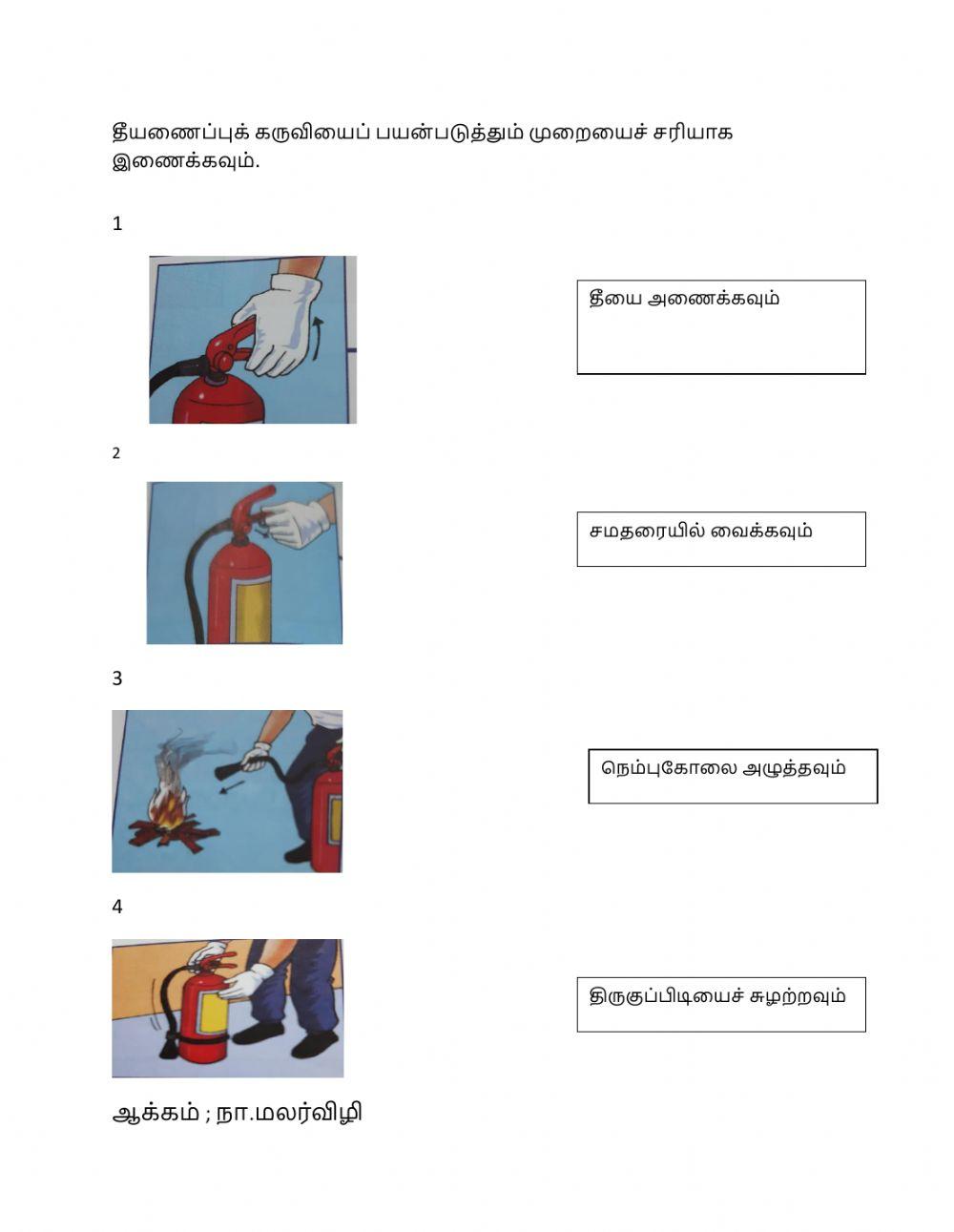 தீயணைப்புக் கருவியைப் பயன்படுத்தும் முறையைச் சரியாக இணைக்கவும்.

1

தீயை அணைக்கவும்

2

சமதரையில் வைக்கவும்

3

நெம்புகோலை அழுத்தவும்

4

திருகுப்பிடியைச் சுழற்றவும்

ஆக்கம் ; நா.மலர்விழி