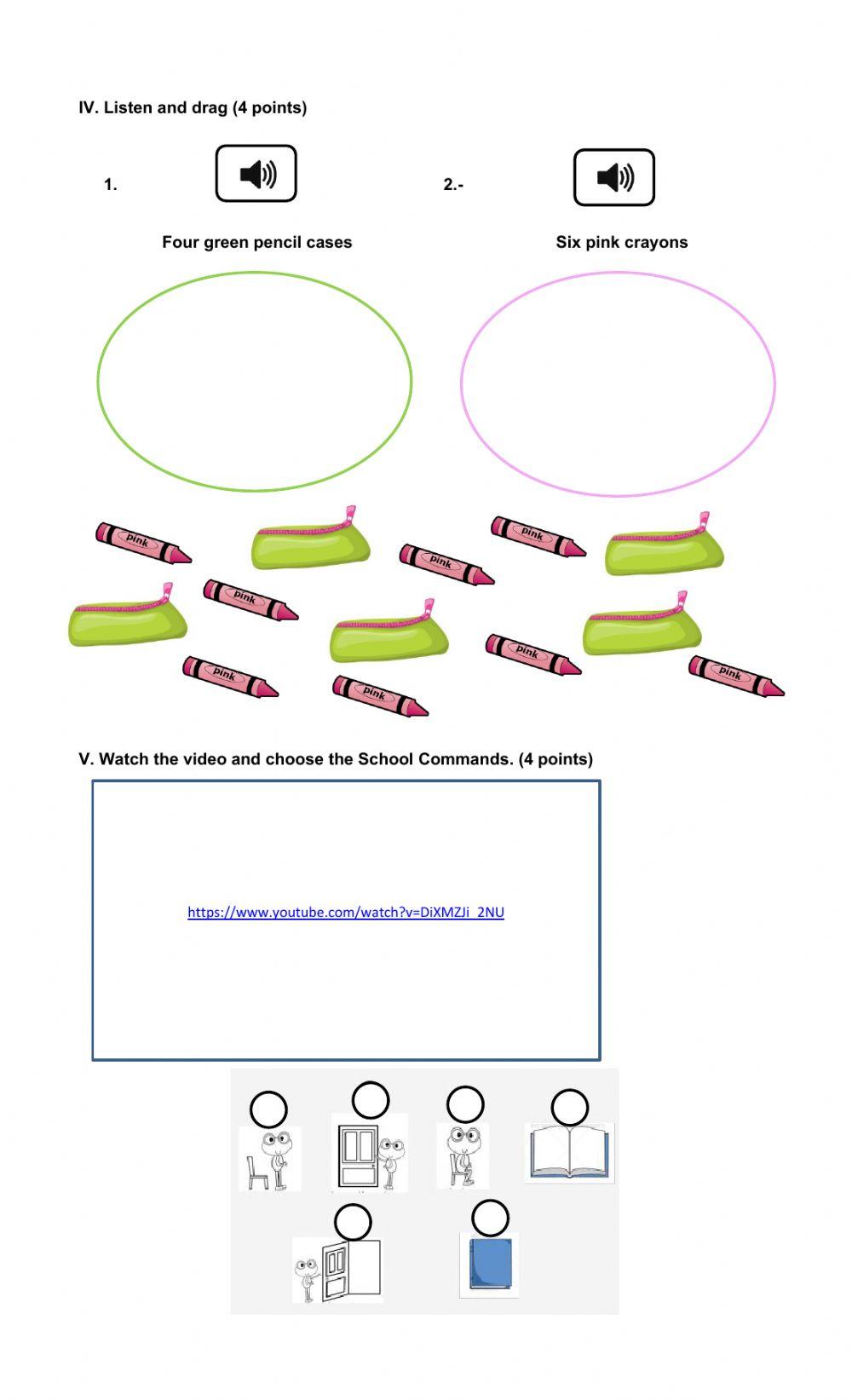 IV. Listen and drag (4 points)

1.

2.-

Four green pencil cases

Six pink crayons

pink

pink

pink

pink

pink

pink

pink

pink

V. Watch the video and choose the School Commands. (4 points)

https://www.youtube.com/watch?v=DiXMZJi_2NU