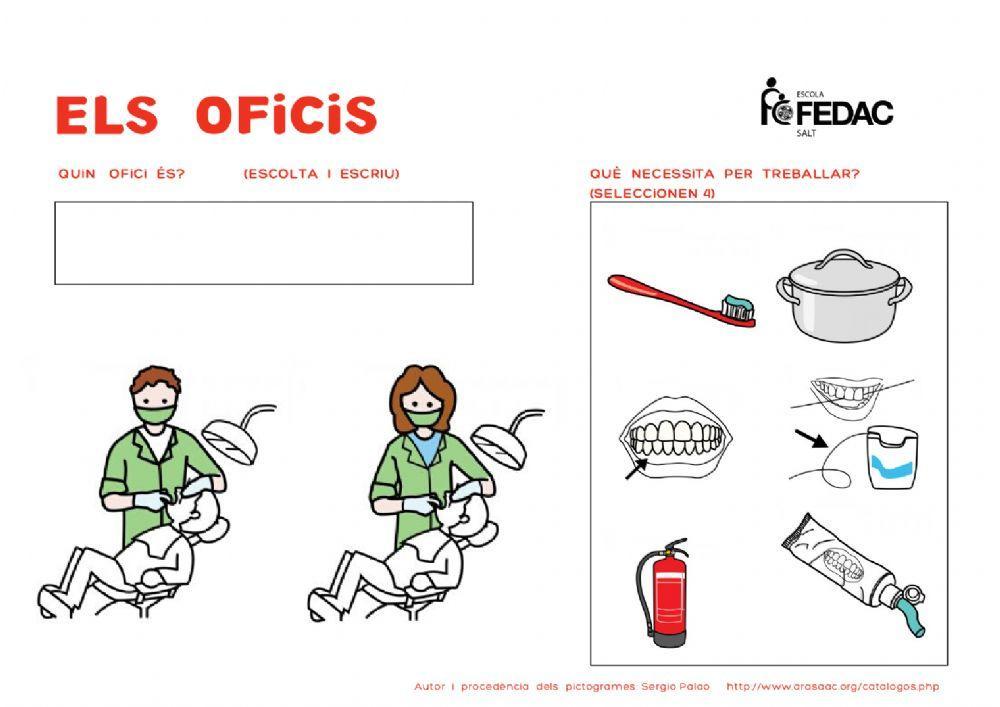 ELS OFICIS

ESCOLA FEDAC SALT

QUIN OFICI ÉS? (ESCOLTA I ESCRIU)

QUÈ NECESSITA PER TREBALLAR? (SELECCIONEN 4)

Autor i procedencia dels pictogrames Sergio Palao http://www.arasaac.org/catalogos.php