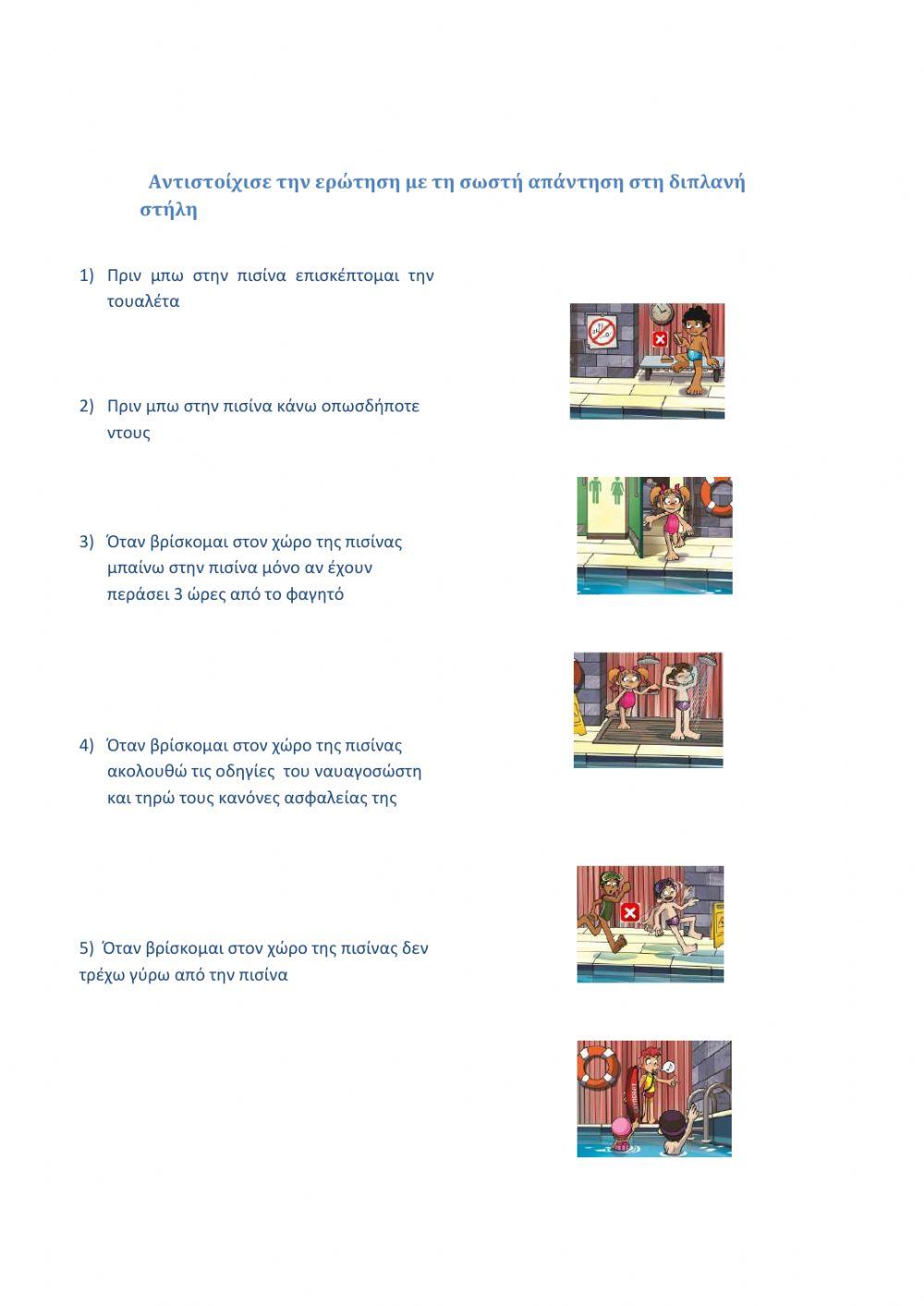 Αντιστοίχισε την ερώτηση με τη σωστή απάντηση στη διπλανή στήλη

1) Πριν μπω στην πισίνα επισκέπτομαι την τουαλέτα

2) Πριν μπω στην πισίνα κάνω οπωσδήποτε ντους

3) Όταν βρίσκομαι στον χώρο της πισίνας μπαίνω στην πισίνα μόνο αν έχουν περάσει 3 ώρες από το φαγητό

4) Όταν βρίσκομαι στον χώρο της πισίνας ακολουθώ τις οδηγίες του ναυαγοσώστη και τηρώ τους κανόνες ασφαλείας της

5) Όταν βρίσκομαι στον χώρο της πισίνας δεν τρέχω γύρω από την πισίνα