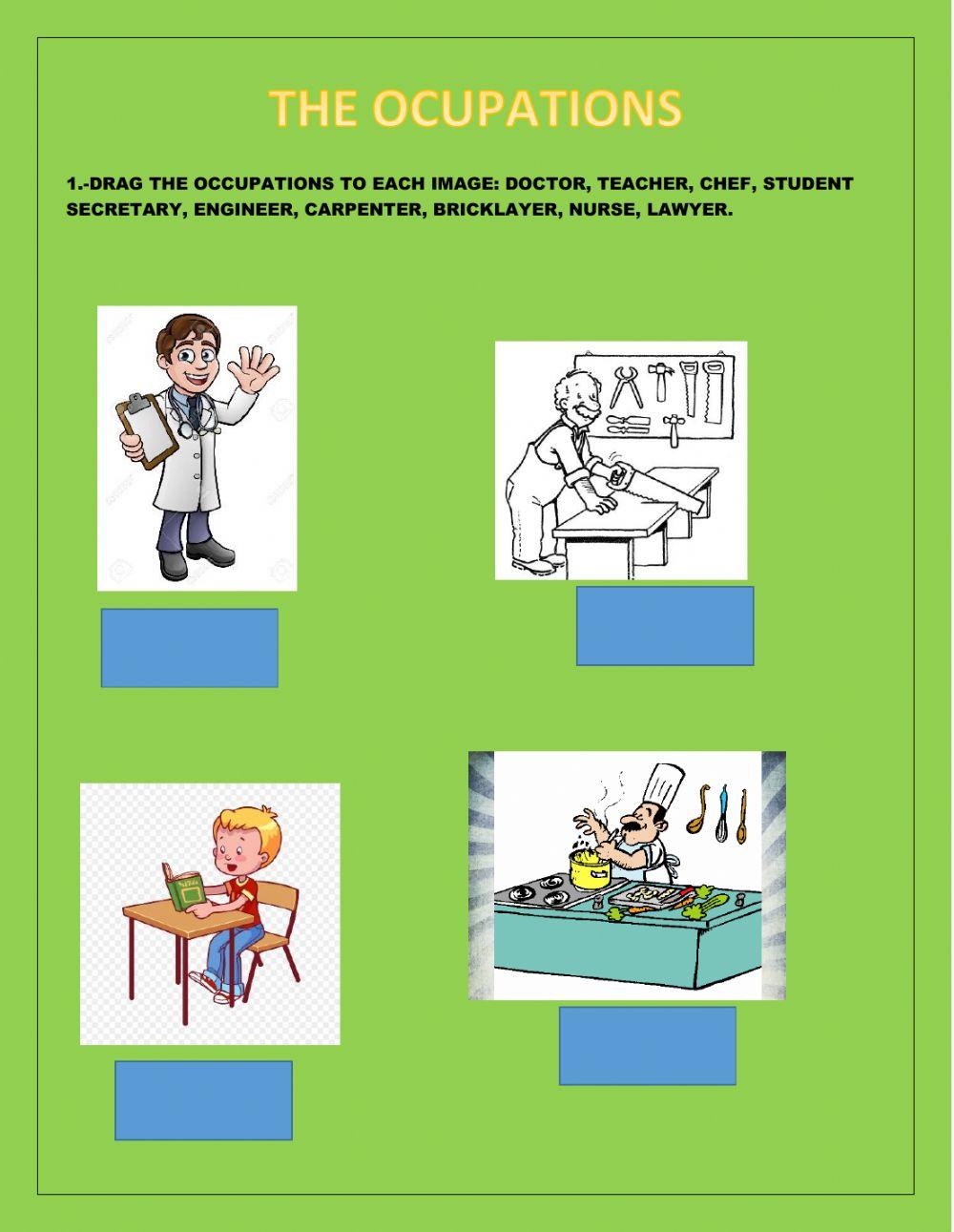 THE OCUPATIONS

1.-DRAG THE OCCUPATIONS TO EACH IMAGE: DOCTOR, TEACHER, CHEF, STUDENT SECRETARY, ENGINEER, CARPENTER, BRICKLAYER, NURSE, LAWYER.