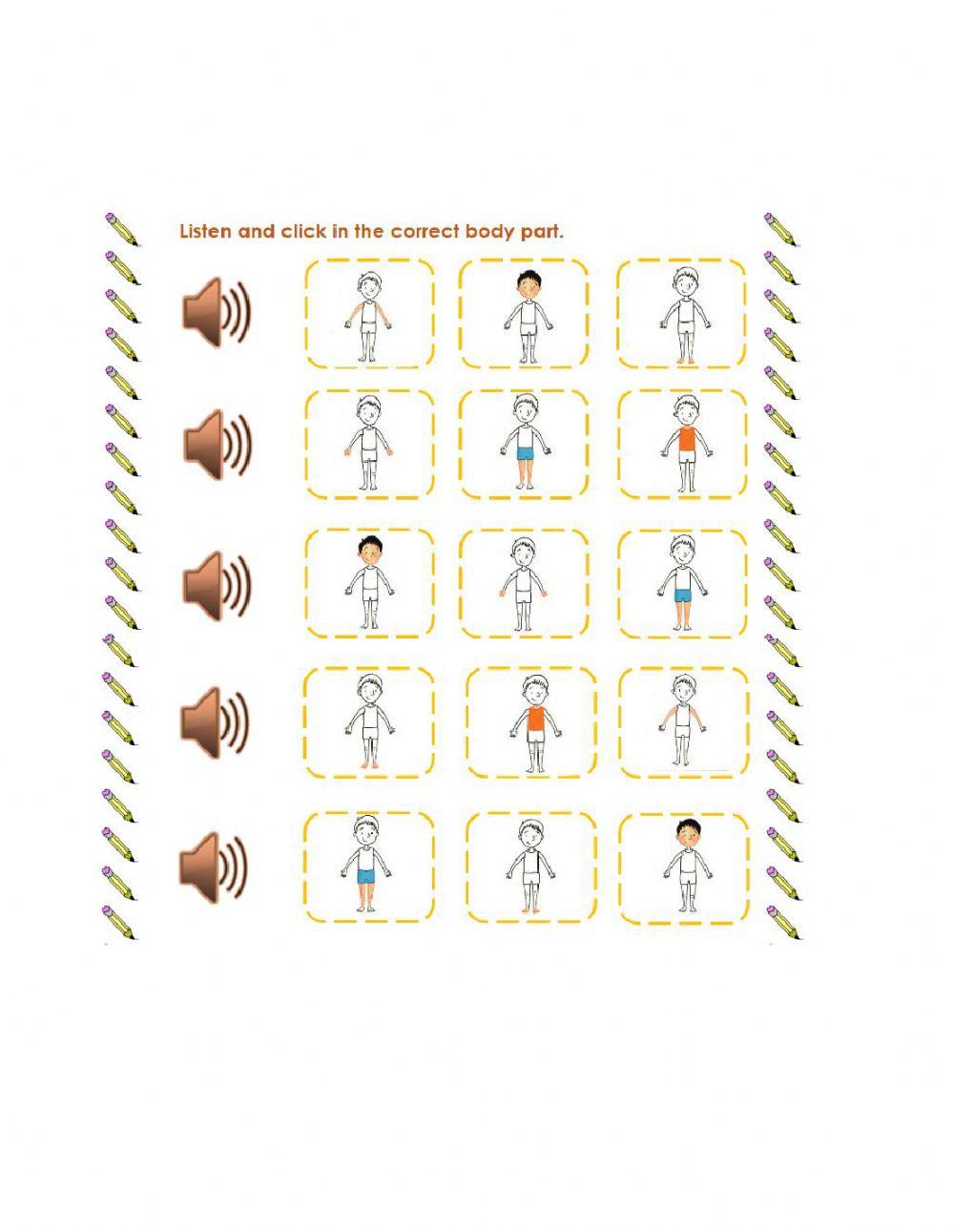 Listen and click in the correct body part.