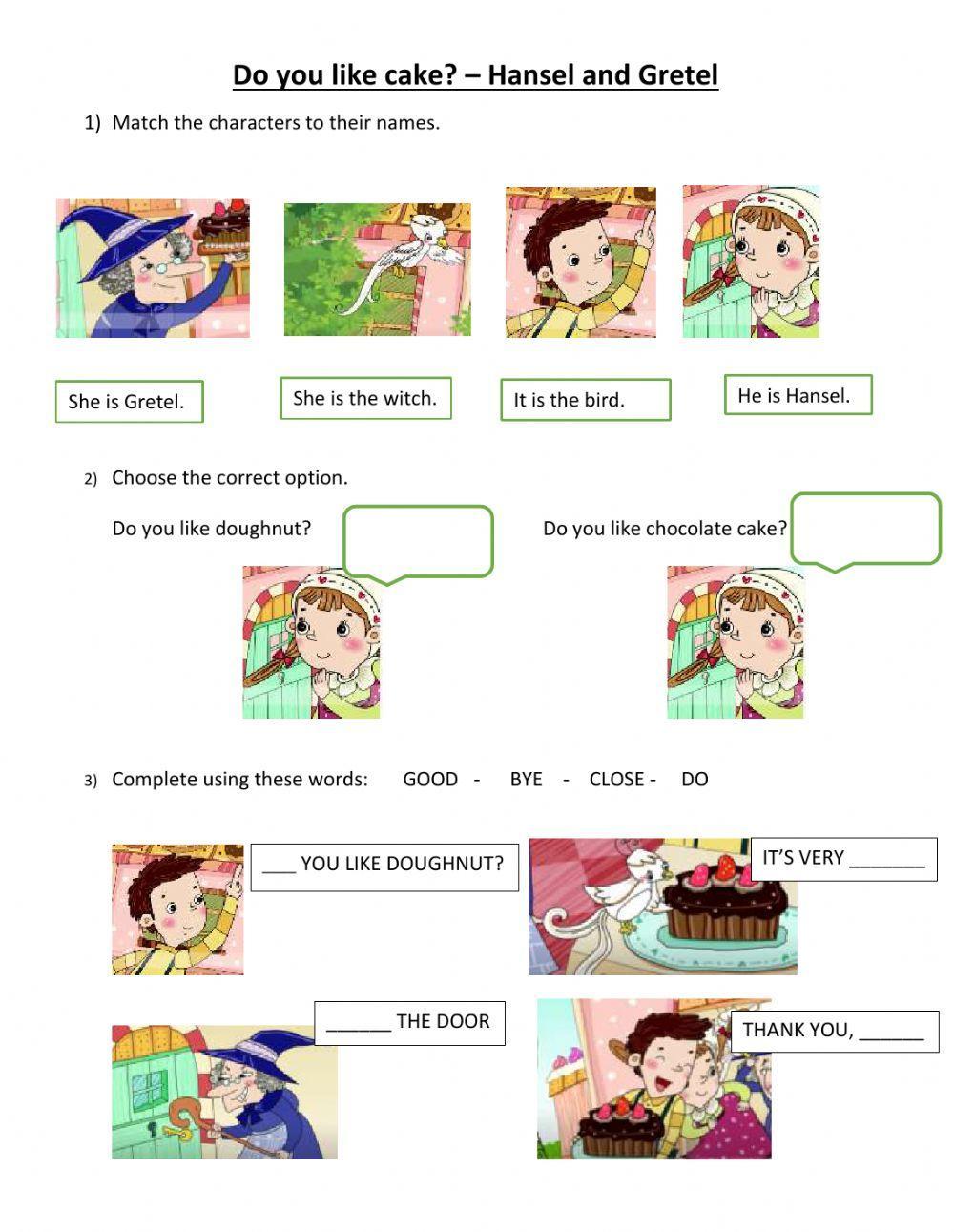 Do you like cake? – Hansel and Gretel

1) Match the characters to their names.

She is Gretel.

She is the witch.

It is the bird.

He is Hansel.

2) Choose the correct option.

Do you like doughnut?

Do you like chocolate cake?

3) Complete using these words: GOOD - BYE - CLOSE - DO

___ YOU LIKE DOUGHNUT?

IT'S VERY _______

______ THE DOOR

THANK YOU, ______