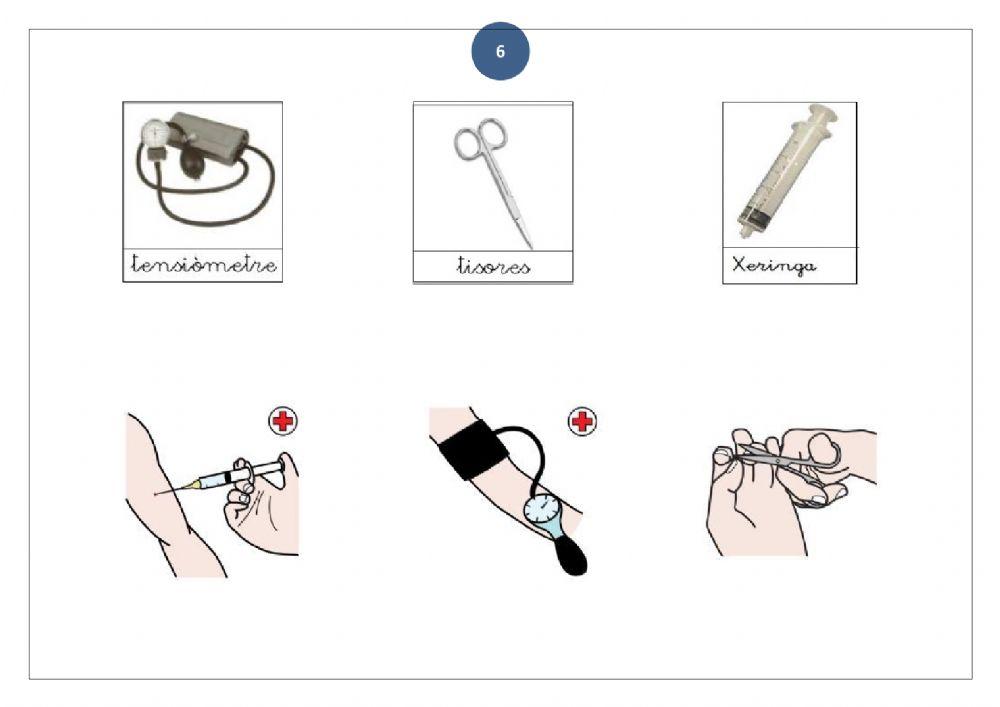 6

tensiòmetre

tisores

Xeringa