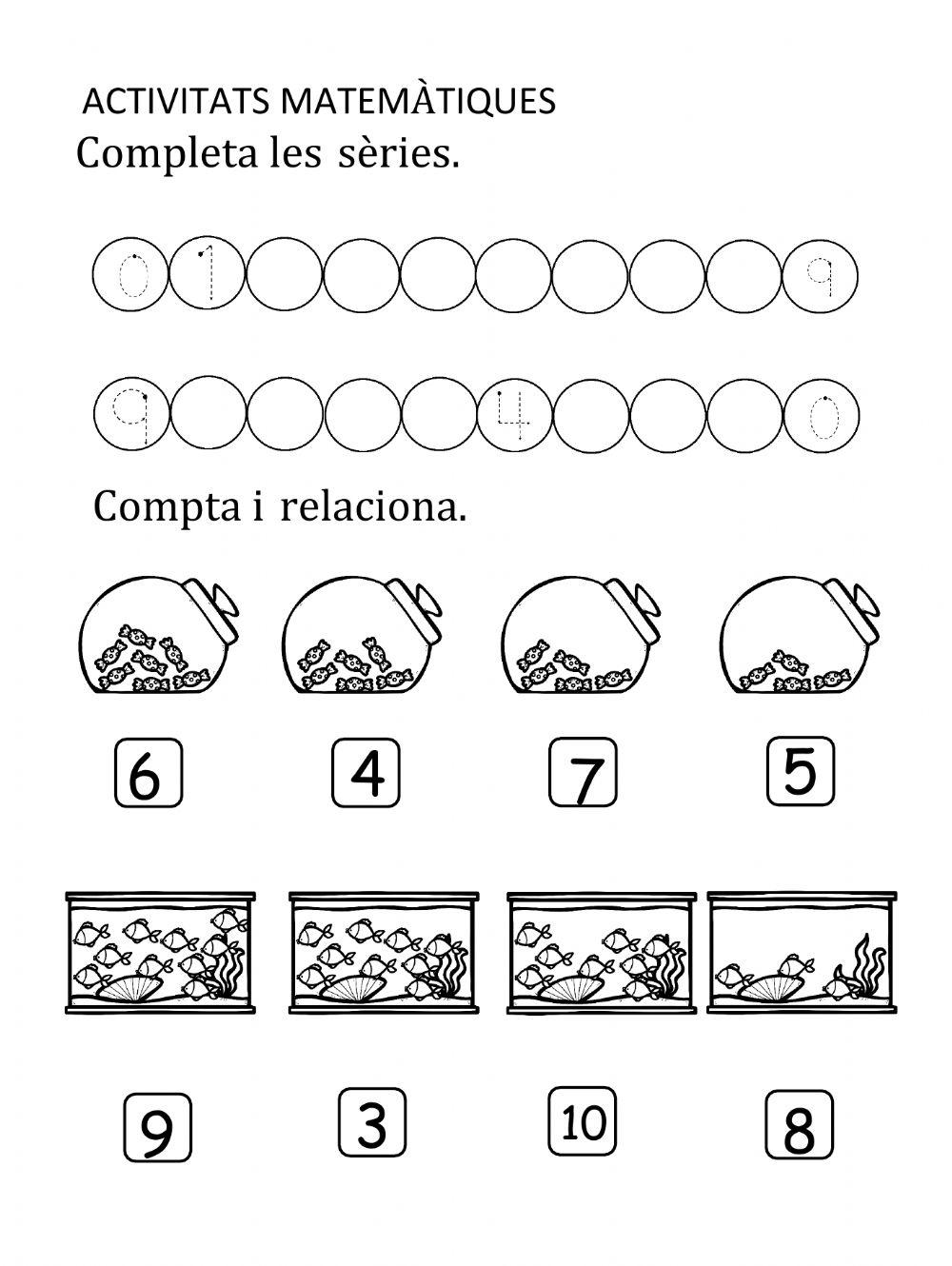 ACTIVITATS MATEMÀTIQUES

Completa les sèries.

0 1 9

9 4 0

Compta i relaciona.

6 4 7 5

9 3 10 8