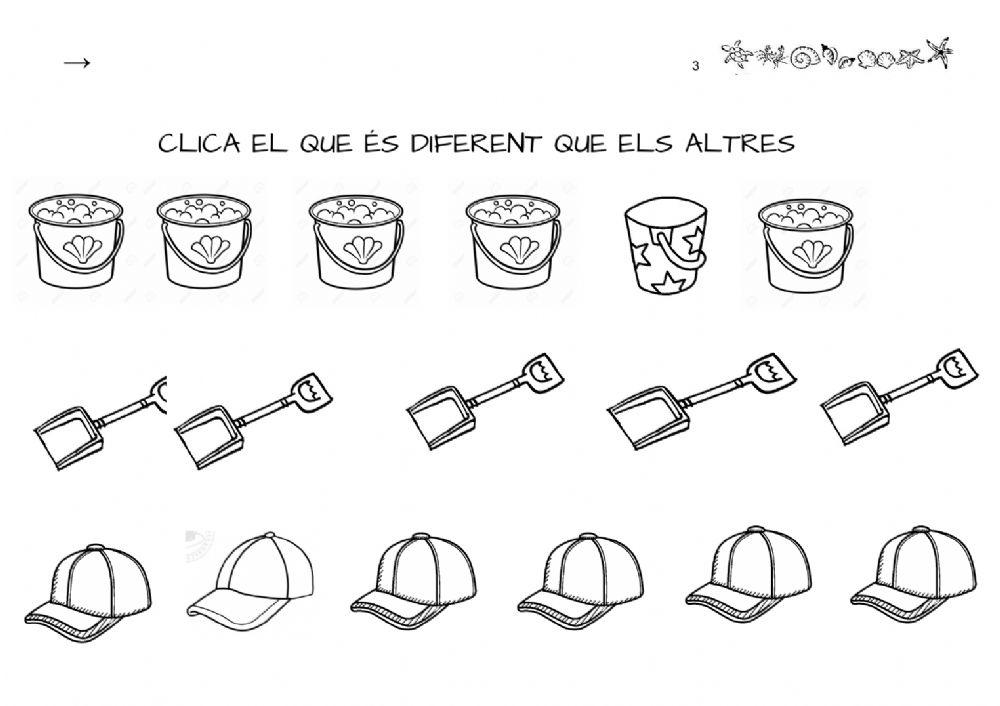 →

3

CLICA EL QUE ÉS DIFERENT QUE ELS ALTRES