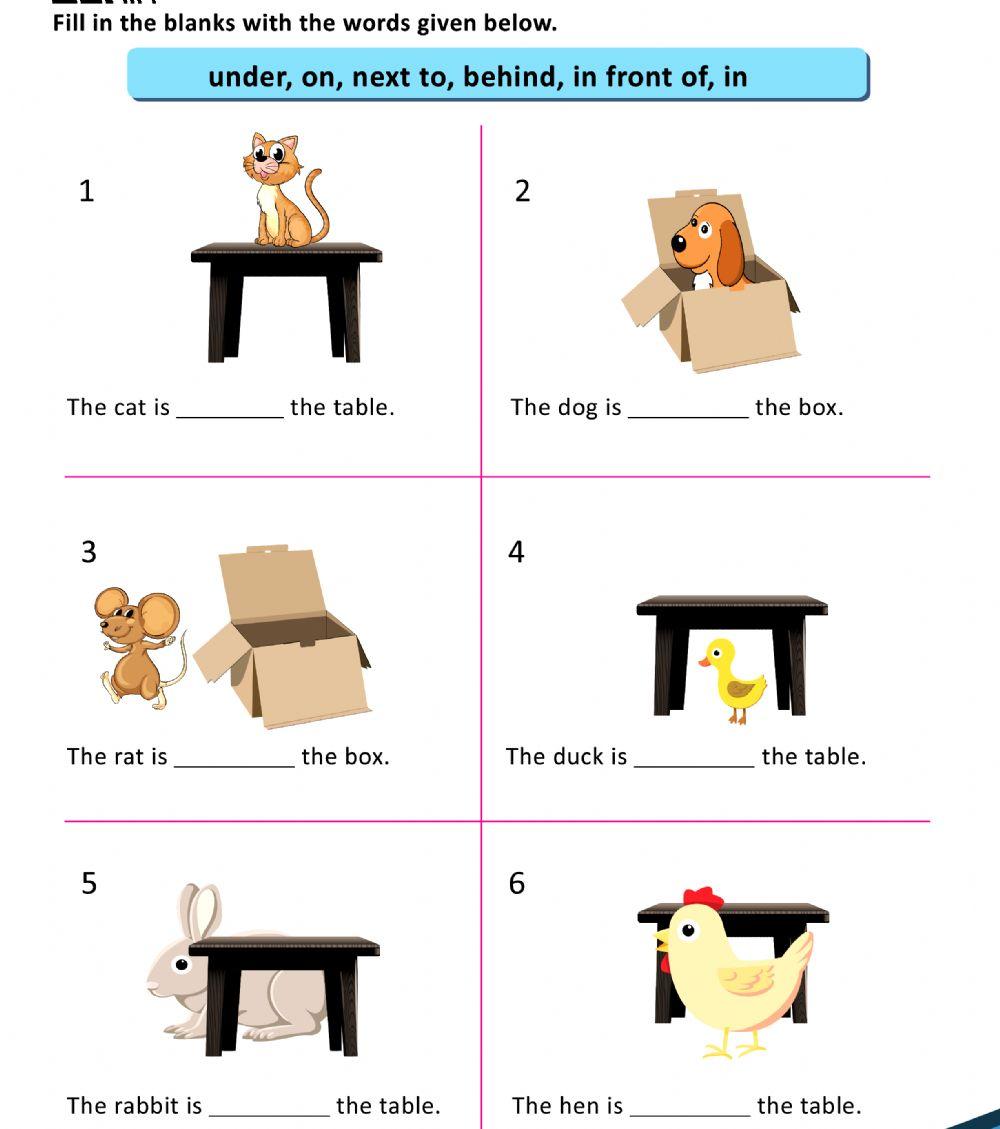 Fill in the blanks with the words given below.

under, on, next to, behind, in front of, in

1

The cat is _________ the table.

2

The dog is _________ the box.

3

The rat is _________ the box.

4

The duck is _________ the table.

5

The rabbit is _________ the table.

6

The hen is _________ the table.