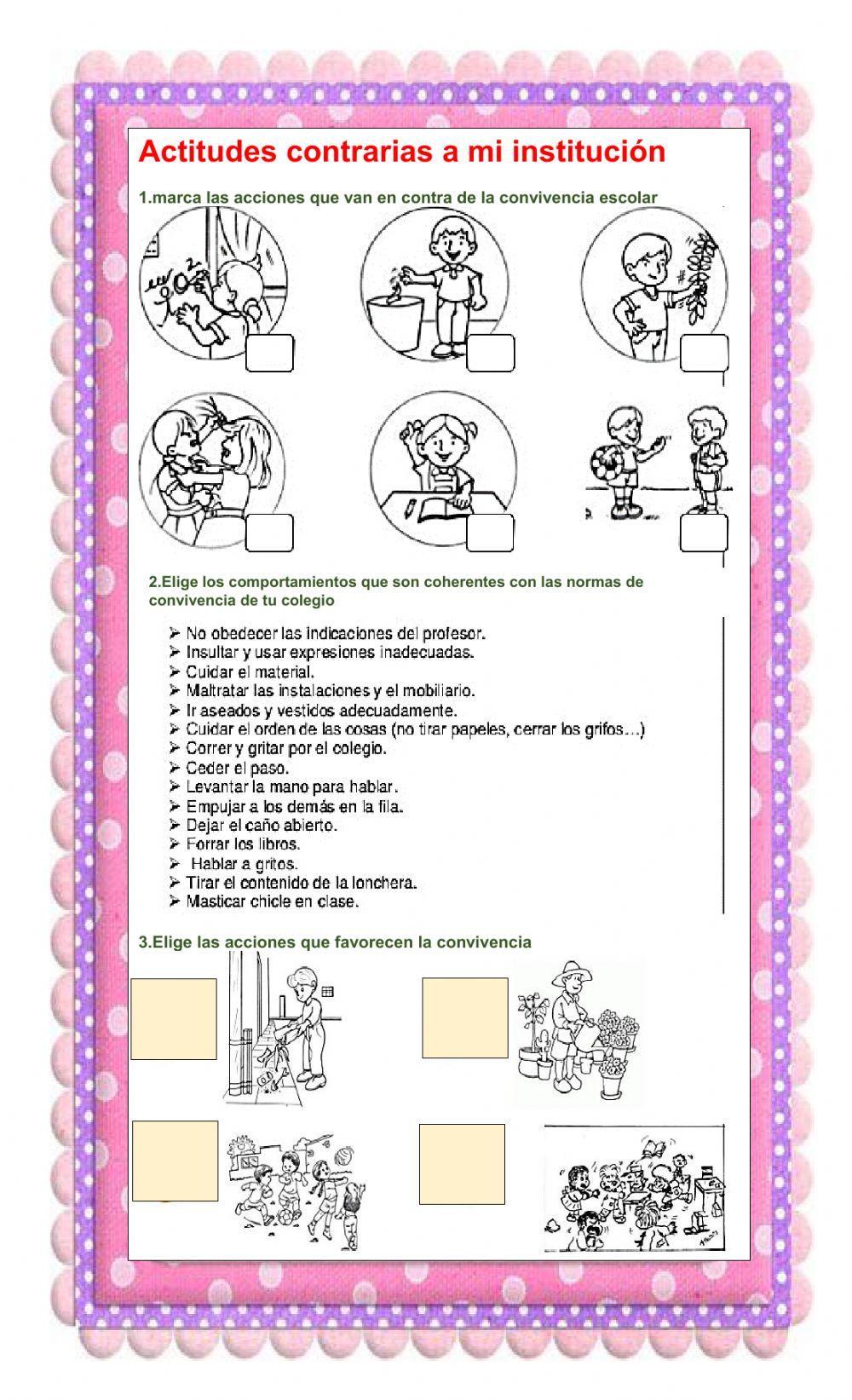 Actitudes contrarias a mi institución

1.marca las acciones que van en contra de la convivencia escolar

2.Elige los comportamientos que son coherentes con las normas de convivencia de tu colegio

➢ No obedecer las indicaciones del profesor.
➢ Insultar y usar expresiones inadecuadas.
➢ Cuidar el material.
➢ Maltratar las instalaciones y el mobiliario.
➢ Ir aseados y vestidos adecuadamente.
➢ Cuidar el orden de las cosas (no tirar papeles, cerrar los grifos…)
➢ Correr y gritar por el colegio.
➢ Ceder el paso.
➢ Levantar la mano para hablar.
➢ Empujar a los demás en la fila.
➢ Dejar el caño abierto.
➢ Forrar los libros.
➢ Hablar a gritos.
➢ Tirar el contenido de la lonchera.
➢ Masticar chicle en clase.

3.Elige las acciones que favorecen la convivencia