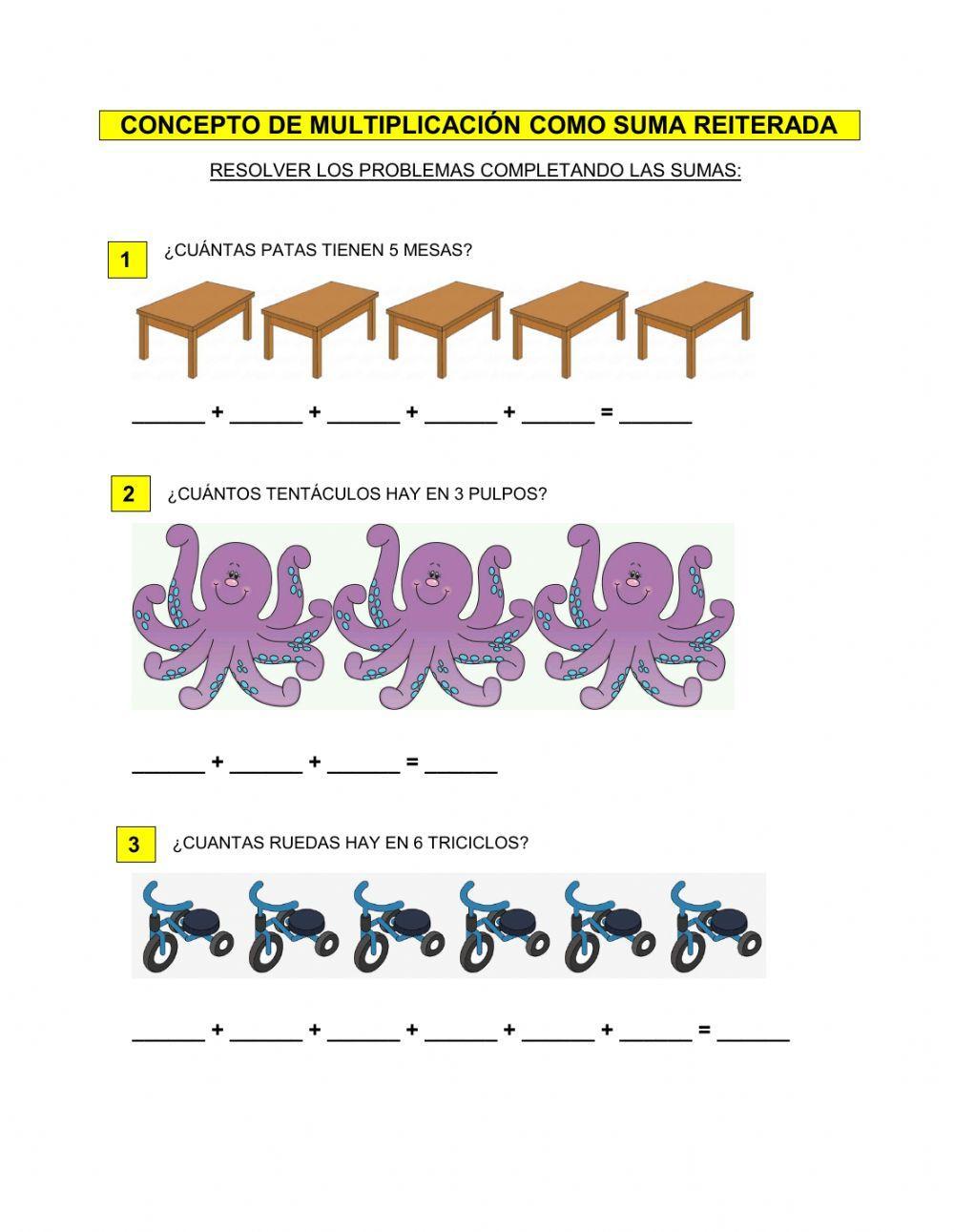 CONCEPTO DE MULTIPLICACIÓN COMO SUMA REITERADA

RESOLVER LOS PROBLEMAS COMPLETANDO LAS SUMAS:

1 ¿CUÁNTAS PATAS TIENEN 5 MESAS?

______ + ______ + ______ + ______ + ______ = ______

2 ¿CUÁNTOS TENTÁCULOS HAY EN 3 PULPOS?

______ + ______ + ______ = ______

3 ¿CUANTAS RUEDAS HAY EN 6 TRICICLOS?

______ + ______ + ______ + ______ + ______ + ______ = ______