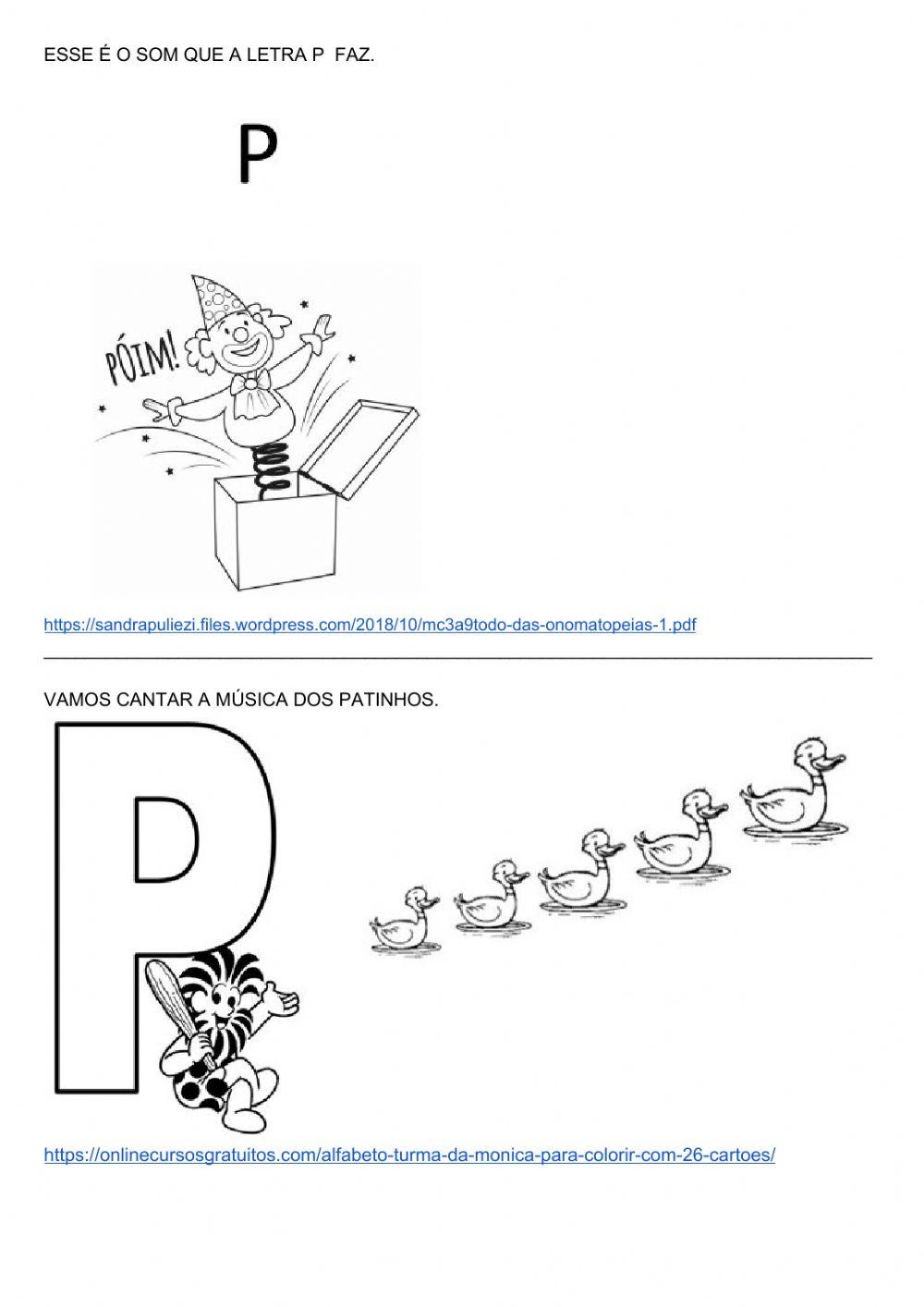 ESSE É O SOM QUE A LETRA P FAZ.

P

PÓIM!

https://sandrapuliezi.files.wordpress.com/2018/10/mc3a9todo-das-onomatopeias-1.pdf

VAMOS CANTAR A MÚSICA DOS PATINHOS.

P

https://onlinecursosgratuitos.com/alfabeto-turma-da-monica-para-colorir-com-26-cartoes/