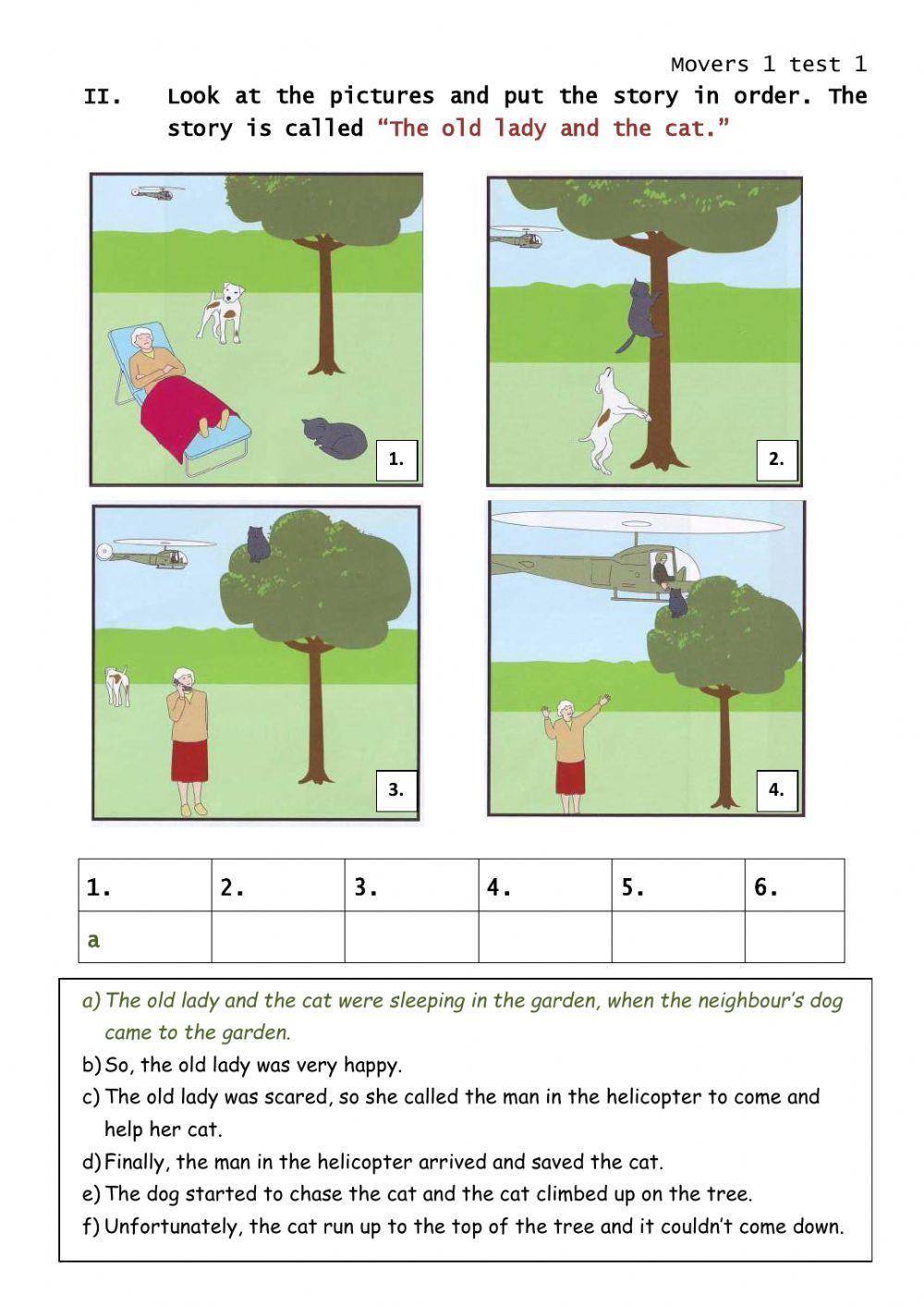 Movers 1 test 1

II. Look at the pictures and put the story in order. The story is called "The old lady and the cat."

1.

2.

3.

4.

| 1. | 2. | 3. | 4. | 5. | 6. |
|---|---|---|---|---|---|
| a | | | | | |

a) The old lady and the cat were sleeping in the garden, when the neighbour's dog came to the garden.
b) So, the old lady was very happy.
c) The old lady was scared, so she called the man in the helicopter to come and help her cat.
d) Finally, the man in the helicopter arrived and saved the cat.
e) The dog started to chase the cat and the cat climbed up on the tree.
f) Unfortunately, the cat run up to the top of the tree and it couldn't come down.