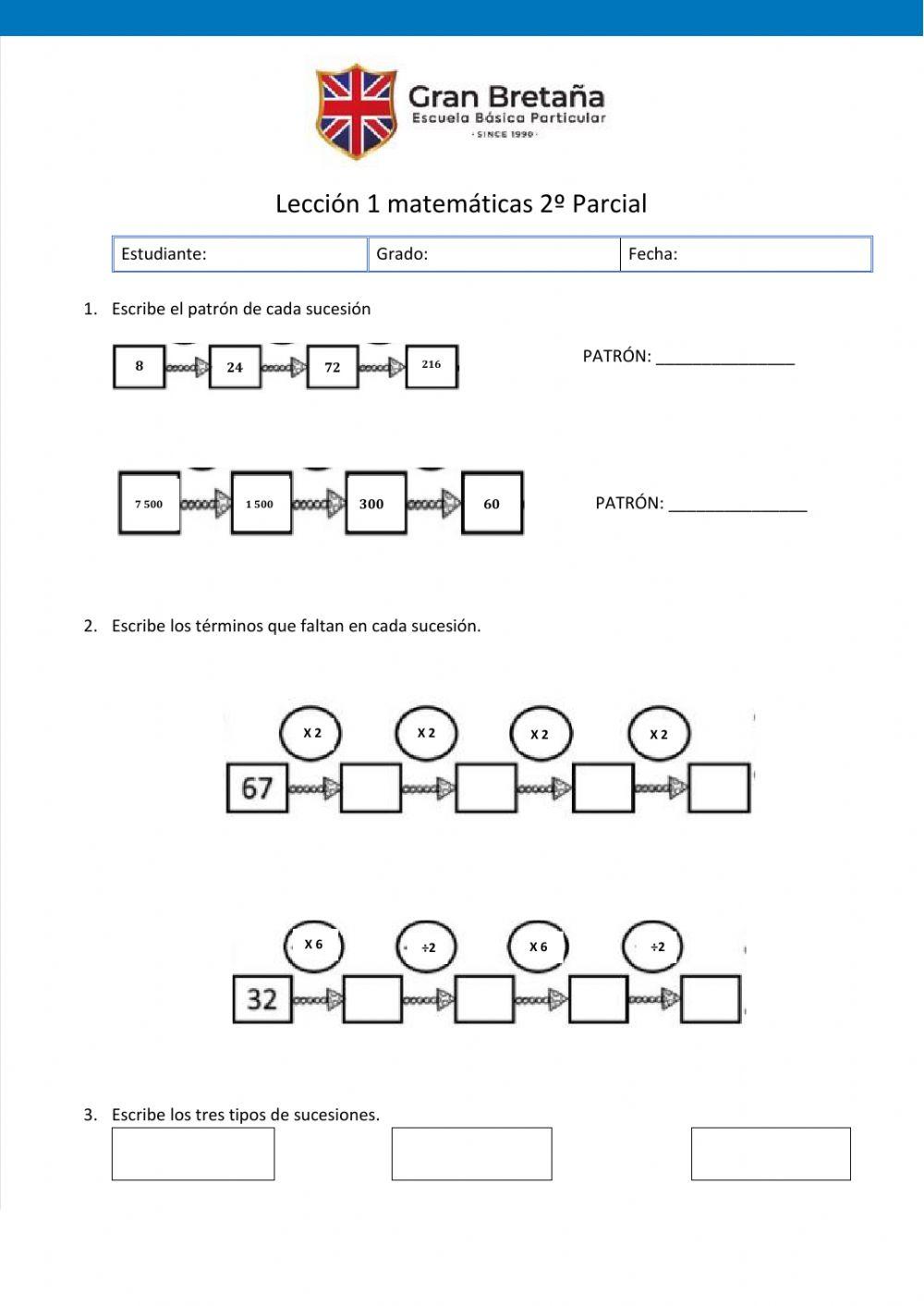 Gran Bretaña
Escuela Básica Particular
· SINCE 1990 ·

Lección 1 matemáticas 2º Parcial

| Estudiante: | Grado: | Fecha: |
|---|---|---|

1. Escribe el patrón de cada sucesión

8 24 72 216

PATRÓN: _______________

7 500 1 500 300 60

PATRÓN: _______________

2. Escribe los términos que faltan en cada sucesión.

X 2 X 2 X 2 X 2

67

X 6 ÷2 X 6 ÷2

32

3. Escribe los tres tipos de sucesiones.