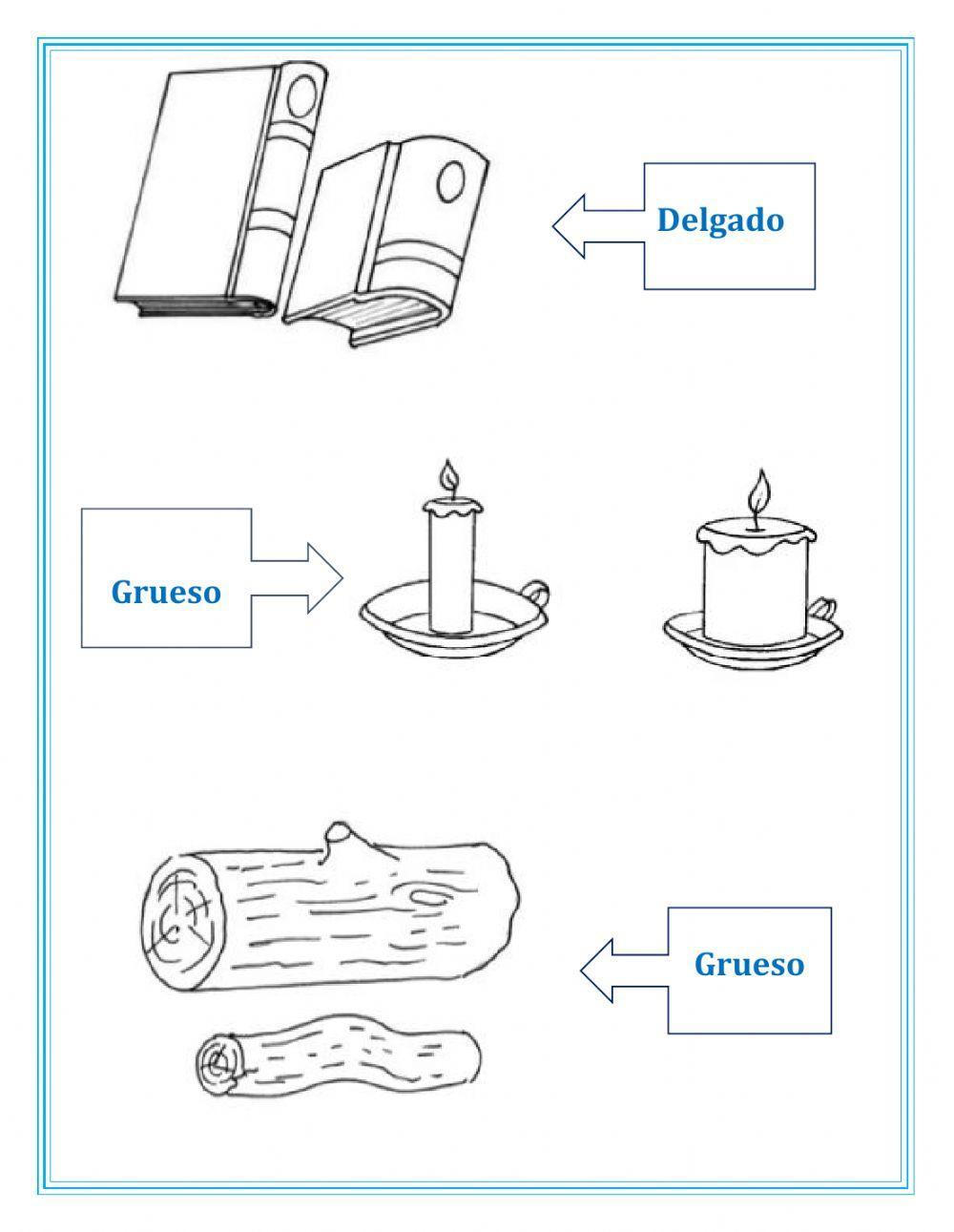 Delgado

Grueso

Grueso