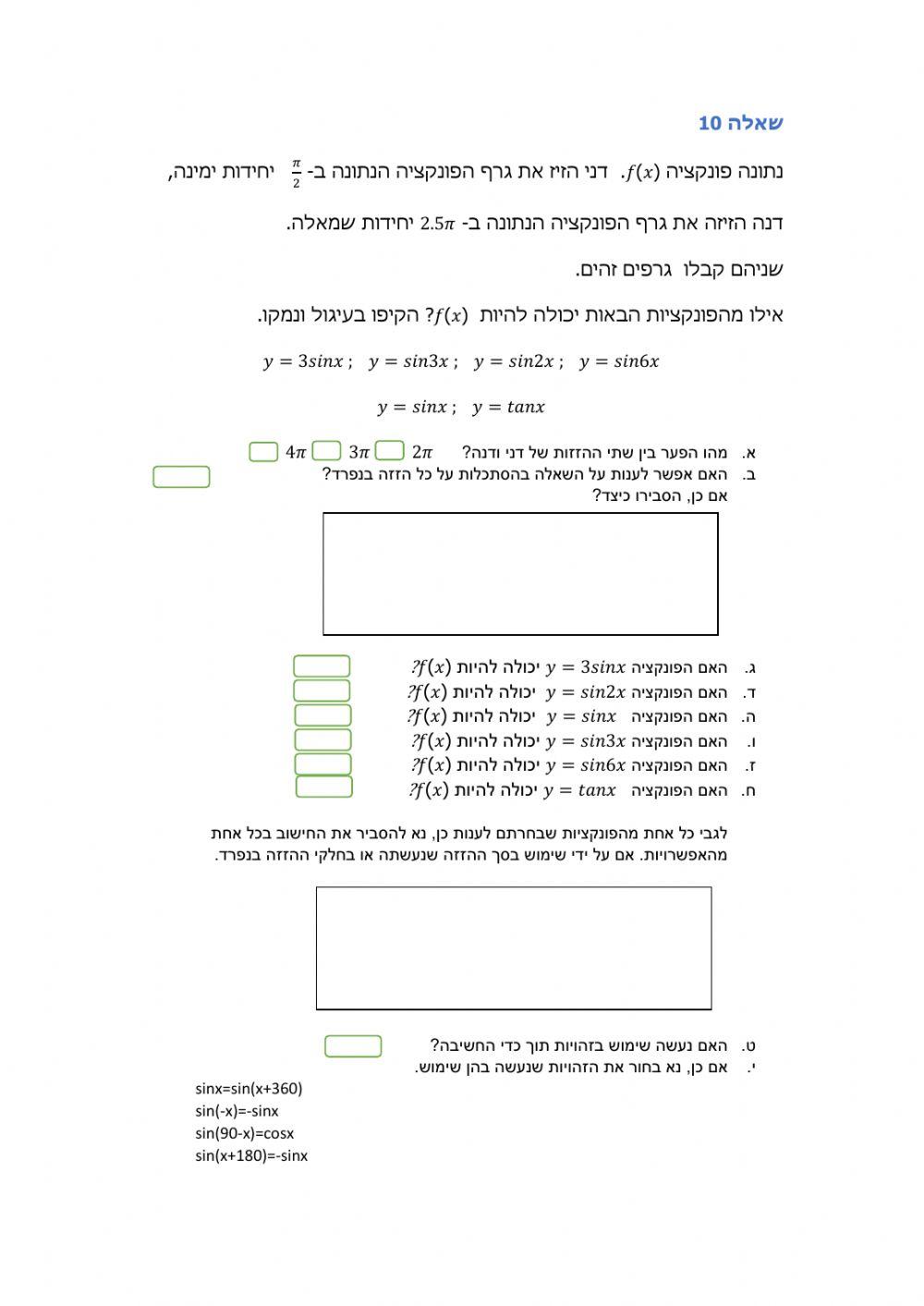 שאלה 10

נתונה פונקציה $f(x)$. דני הזיז את גרף הפונקציה הנתונה ב- $\frac{\pi}{2}$ יחידות ימינה,

דנה הזיזה את גרף הפונקציה הנתונה ב- $2.5\pi$ יחידות שמאלה.

שניהם קבלו גרפים זהים.

אילו מהפונקציות הבאות יכולה להיות $f(x)$? הקיפו בעיגול ונמקו.

$y = 3sinx$ ; $y = sin3x$ ; $y = sin2x$ ; $y = sin6x$

$y = sinx$ ; $y = tanx$

א. מהו הפער בין שתי ההזזות של דני ודנה? $2\pi$ $3\pi$ $4\pi$
ב. האם אפשר לענות על השאלה בהסתכלות על כל הזזה בנפרד?
אם כן, הסבירו כיצד?

ג. האם הפונקציה $y = 3sinx$ יכולה להיות $f(x)$?
ד. האם הפונקציה $y = sin2x$ יכולה להיות $f(x)$?
ה. האם הפונקציה $y = sinx$ יכולה להיות $f(x)$?
ו. האם הפונקציה $y = sin3x$ יכולה להיות $f(x)$?
ז. האם הפונקציה $y = sin6x$ יכולה להיות $f(x)$?
ח. האם הפונקציה $y = tanx$ יכולה להיות $f(x)$?

לגבי כל אחת מהפונקציות שבחרתם לענות כן, נא להסביר את החישוב בכל אחת מהאפשרויות. אם על ידי שימוש בסך ההזזה שנעשתה או בחלקי ההזזה בנפרד.

ט. האם נעשה שימוש בזהויות תוך כדי החשיבה?
י. אם כן, נא בחור את הזהויות שנעשה בהן שימוש.

sinx=sin(x+360)
sin(-x)=-sinx
sin(90-x)=cosx
sin(x+180)=-sinx