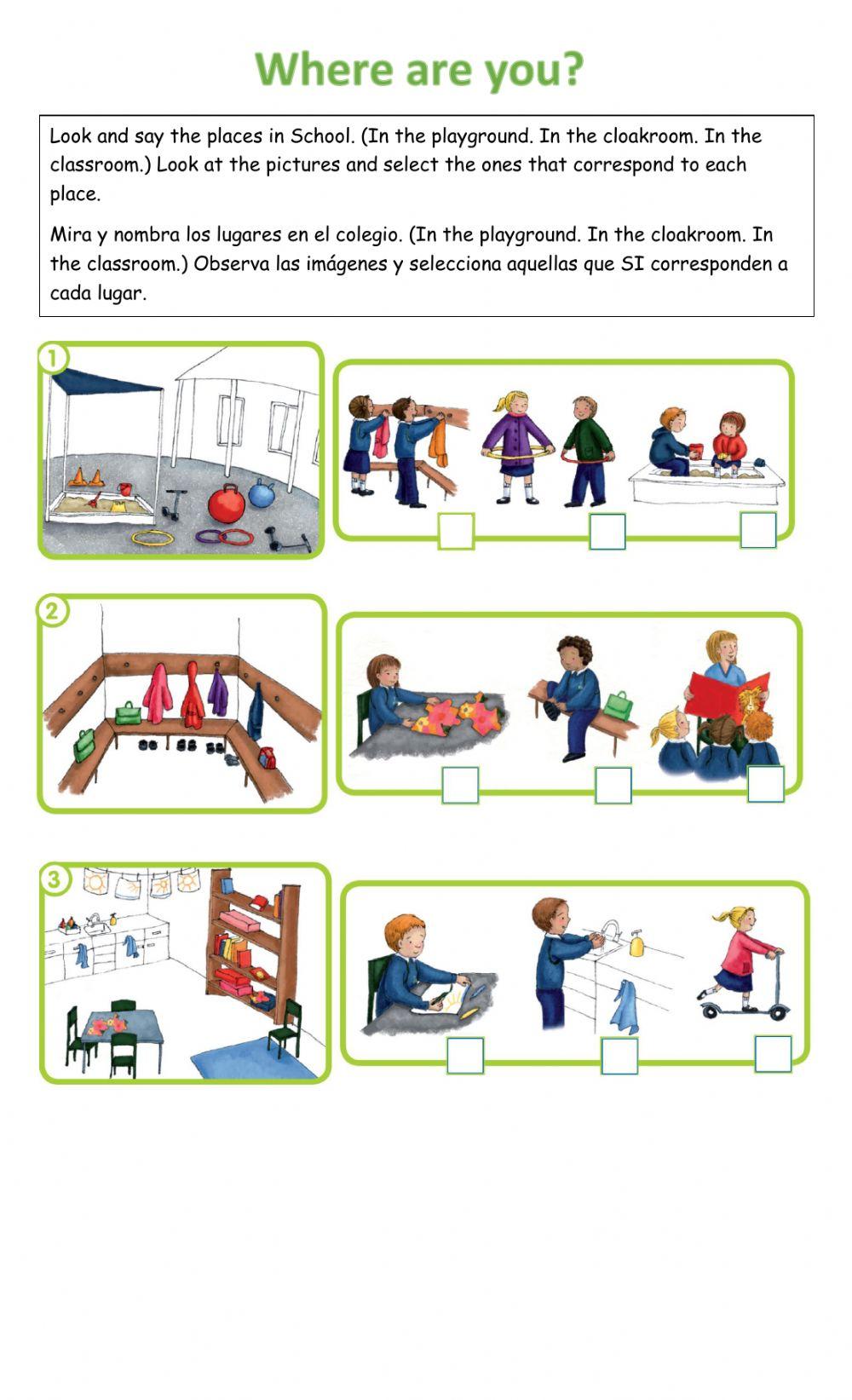 Where are you?

Look and say the places in School. (In the playground. In the cloakroom. In the classroom.) Look at the pictures and select the ones that correspond to each place.

Mira y nombra los lugares en el colegio. (In the playground. In the cloakroom. In the classroom.) Observa las imágenes y selecciona aquellas que SI corresponden a cada lugar.

1

2

3