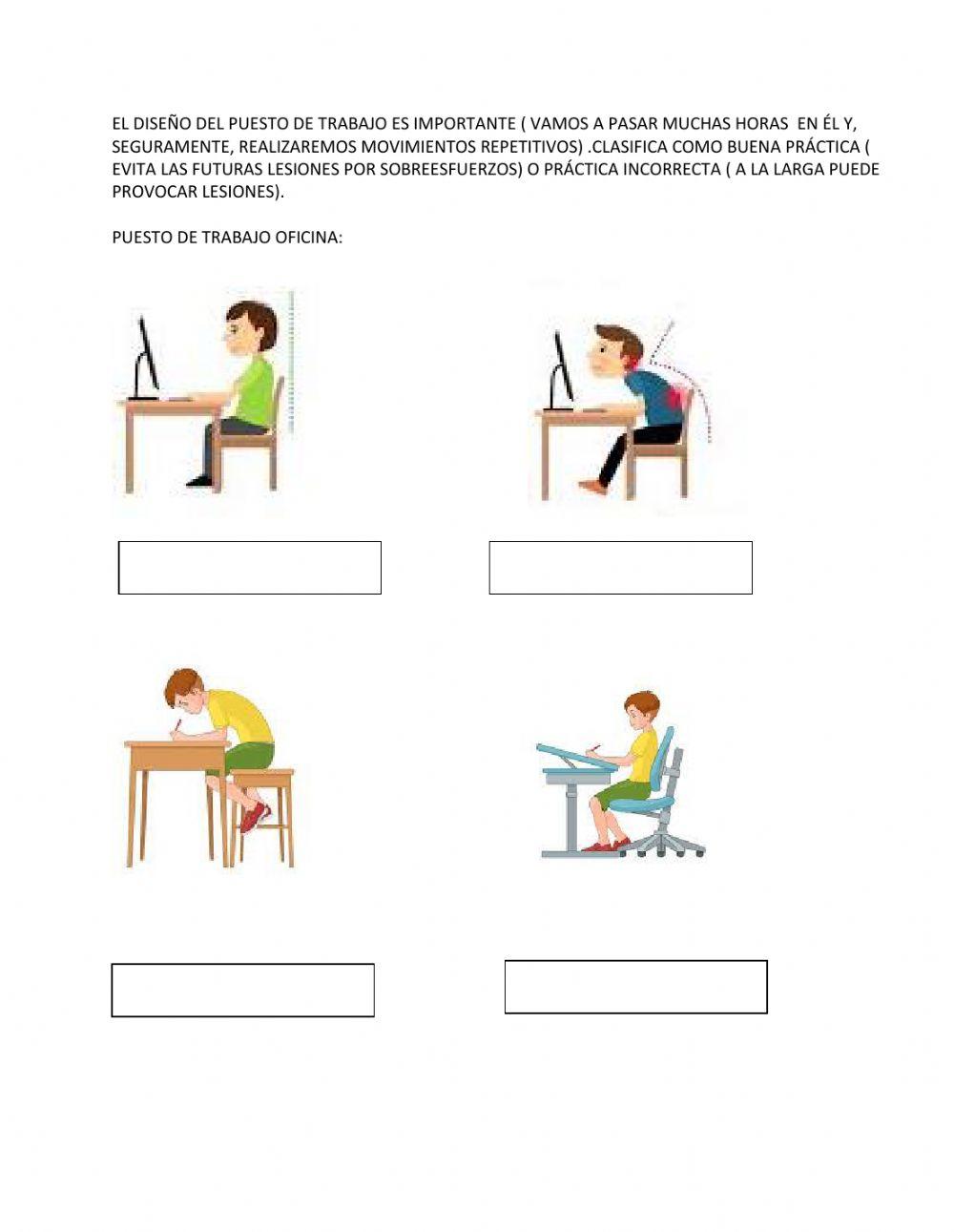 EL DISEÑO DEL PUESTO DE TRABAJO ES IMPORTANTE ( VAMOS A PASAR MUCHAS HORAS EN ÉL Y, SEGURAMENTE, REALIZAREMOS MOVIMIENTOS REPETITIVOS) .CLASIFICA COMO BUENA PRÁCTICA ( EVITA LAS FUTURAS LESIONES POR SOBREESFUERZOS) O PRÁCTICA INCORRECTA ( A LA LARGA PUEDE PROVOCAR LESIONES).

PUESTO DE TRABAJO OFICINA: