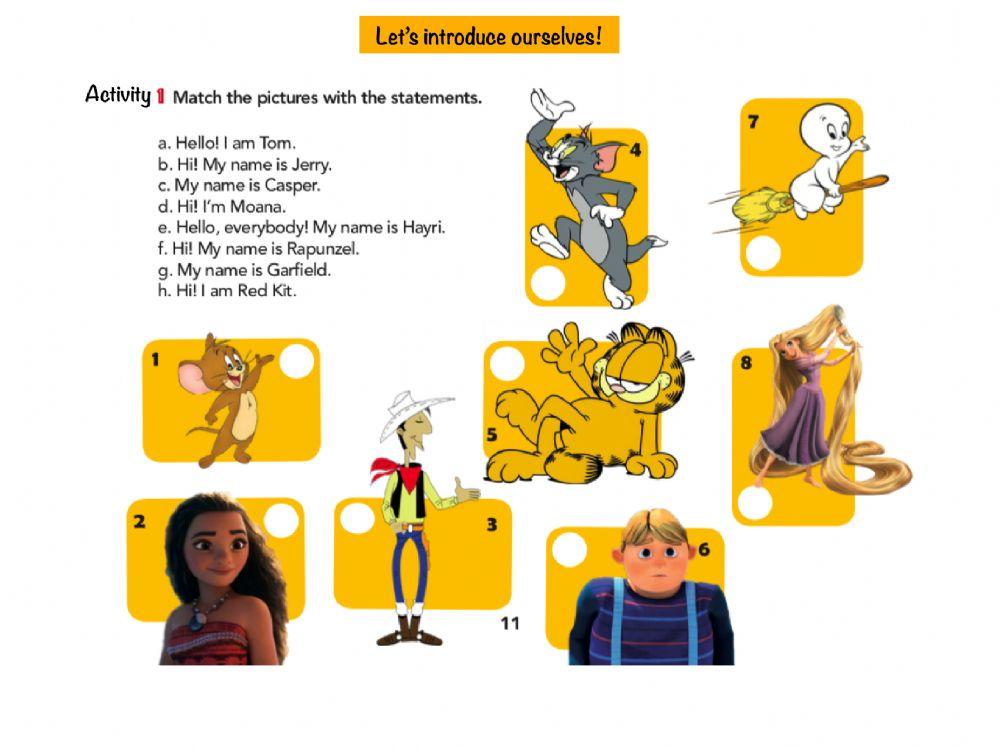 Let's introduce ourselves!

Activity 1 Match the pictures with the statements.

a. Hello! I am Tom.
b. Hi! My name is Jerry.
c. My name is Casper.
d. Hi! I'm Moana.
e. Hello, everybody! My name is Hayri.
f. Hi! My name is Rapunzel.
g. My name is Garfield.
h. Hi! I am Red Kit.

4

7

1

5

8

2

3

6

11