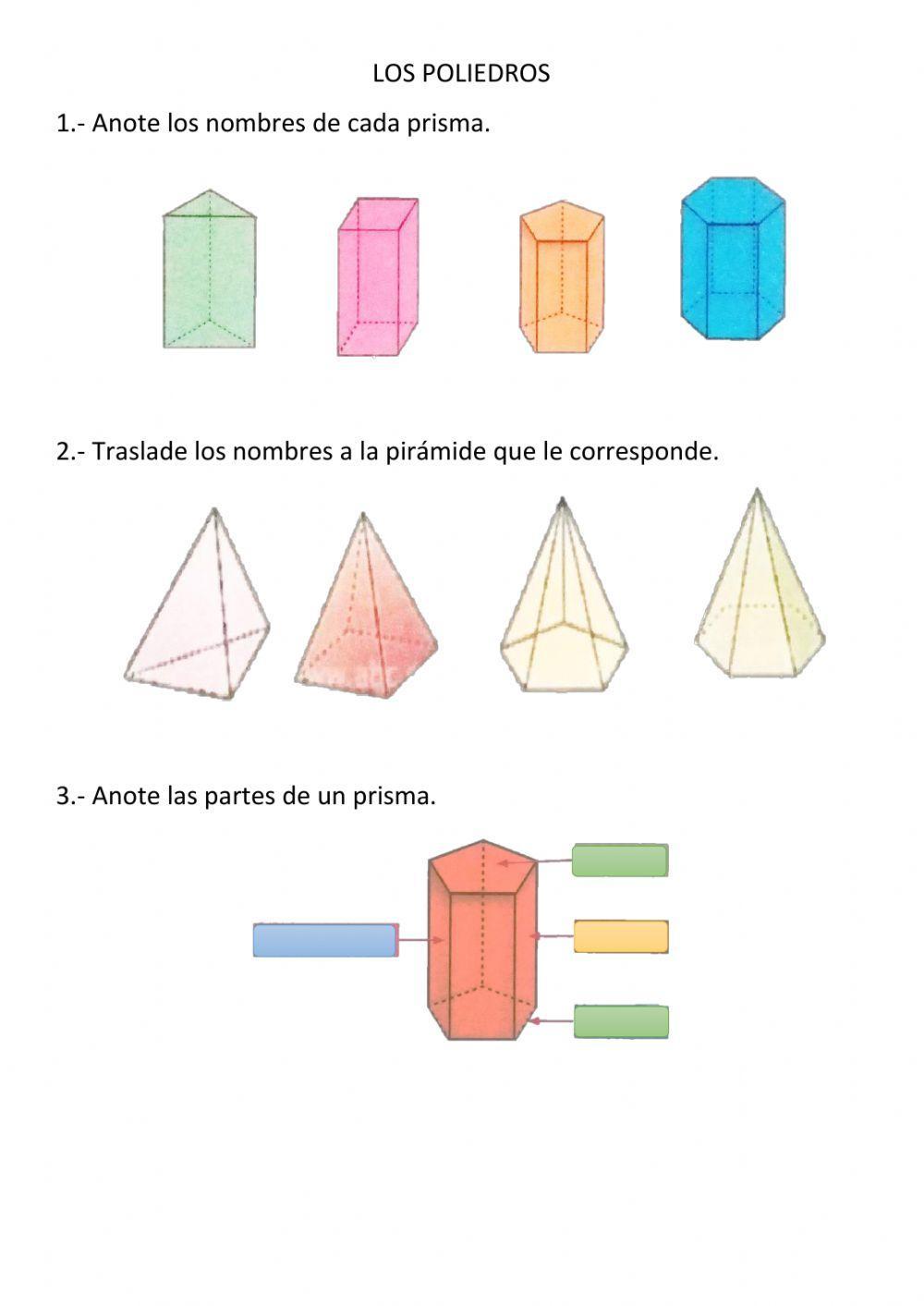 LOS POLIEDROS

1.- Anote los nombres de cada prisma.

2.- Traslade los nombres a la pirámide que le corresponde.

3.- Anote las partes de un prisma.