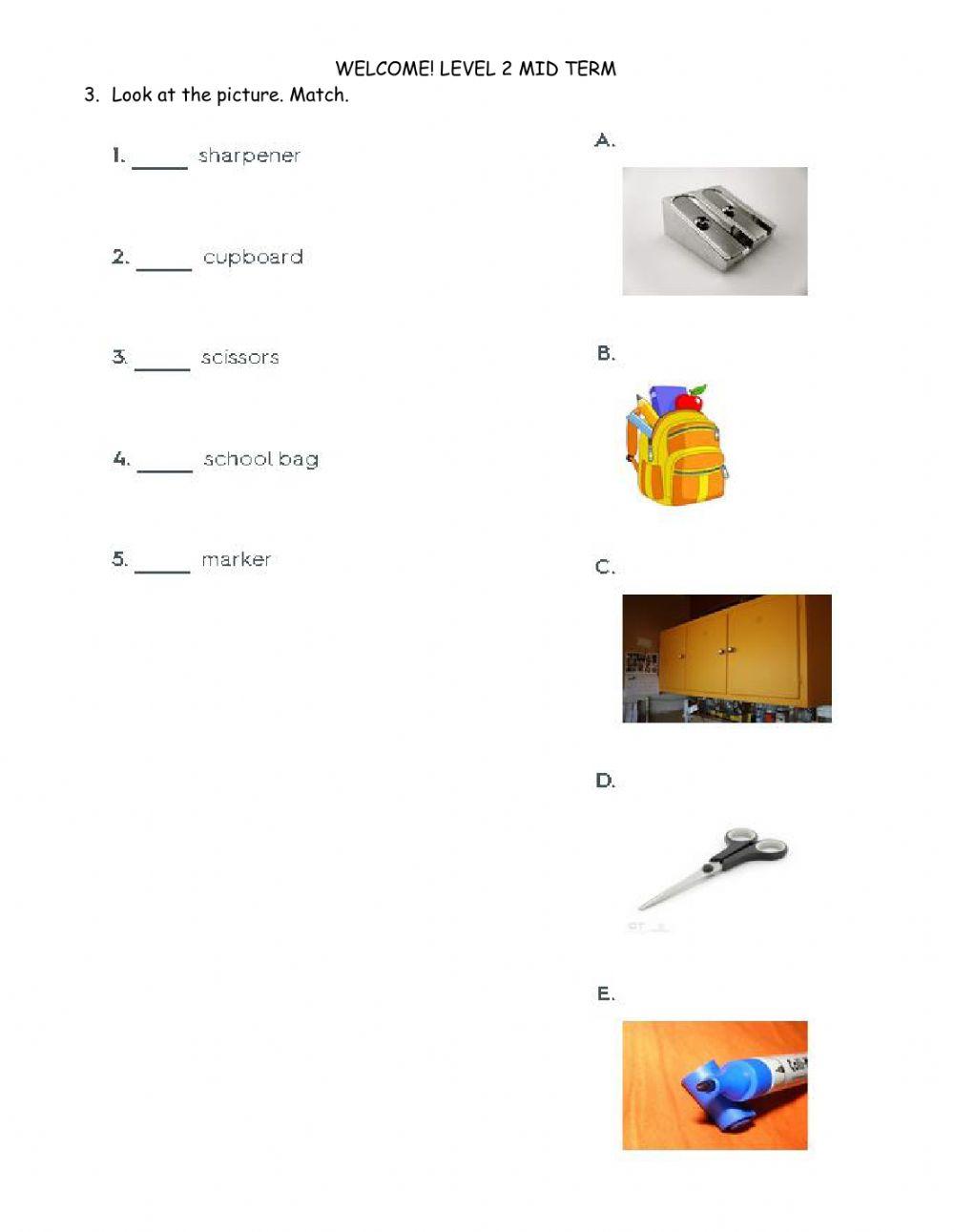 WELCOME! LEVEL 2 MID TERM

3. Look at the picture. Match.

1. _____ sharpener

2. _____ cupboard

3. _____ scissors

4. _____ school bag

5. _____ marker

A.

B.

C.

D.

E.