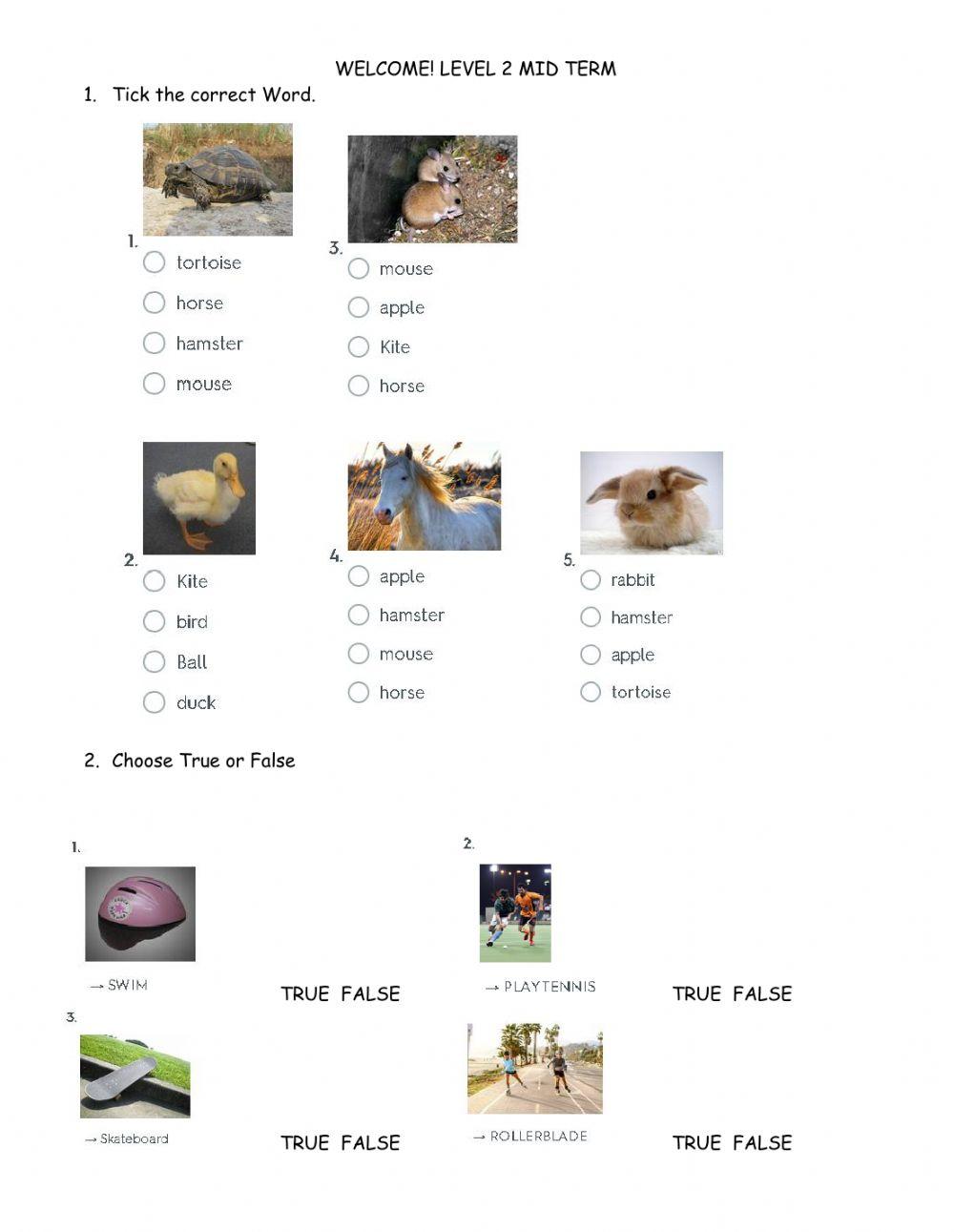 WELCOME! LEVEL 2 MID TERM

1. Tick the correct Word.

1.
tortoise
horse
hamster
mouse

3.
mouse
apple
Kite
horse

2.
Kite
bird
Ball
duck

4.
apple
hamster
mouse
horse

5.
rabbit
hamster
apple
tortoise

2. Choose True or False

1.
→ SWIM
TRUE FALSE

2.
→ PLAYTENNIS
TRUE FALSE

3.
→ Skateboard
TRUE FALSE

→ ROLLERBLADE
TRUE FALSE