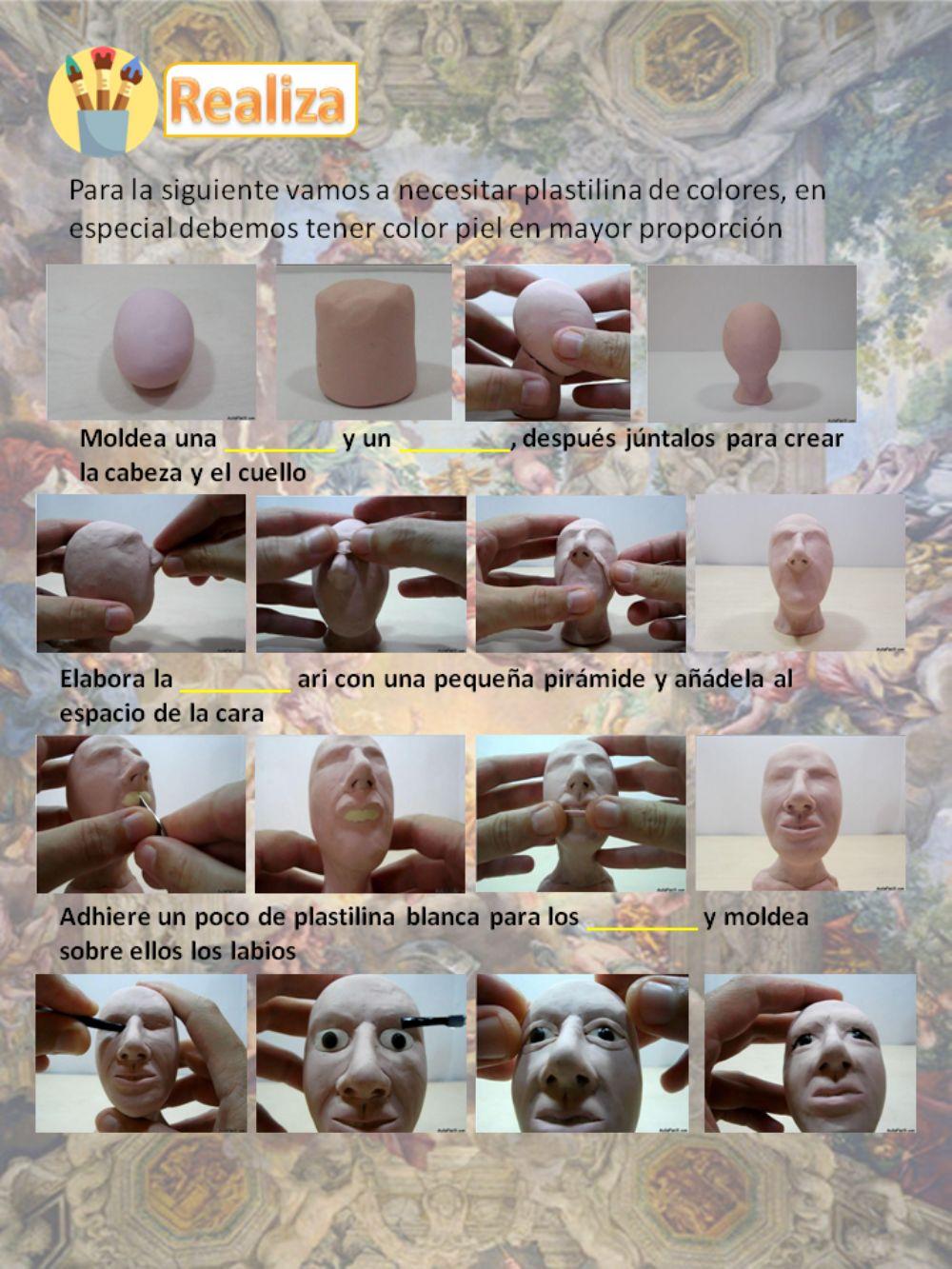 Realiza

Para la siguiente vamos a necesitar plastilina de colores, en especial debemos tener color piel en mayor proporción

Moldea una ________ y un ________, después júntalos para crear la cabeza y el cuello

Elabora la ________ ari con una pequeña pirámide y añádela al espacio de la cara

Adhiere un poco de plastilina blanca para los ________ y moldea sobre ellos los labios