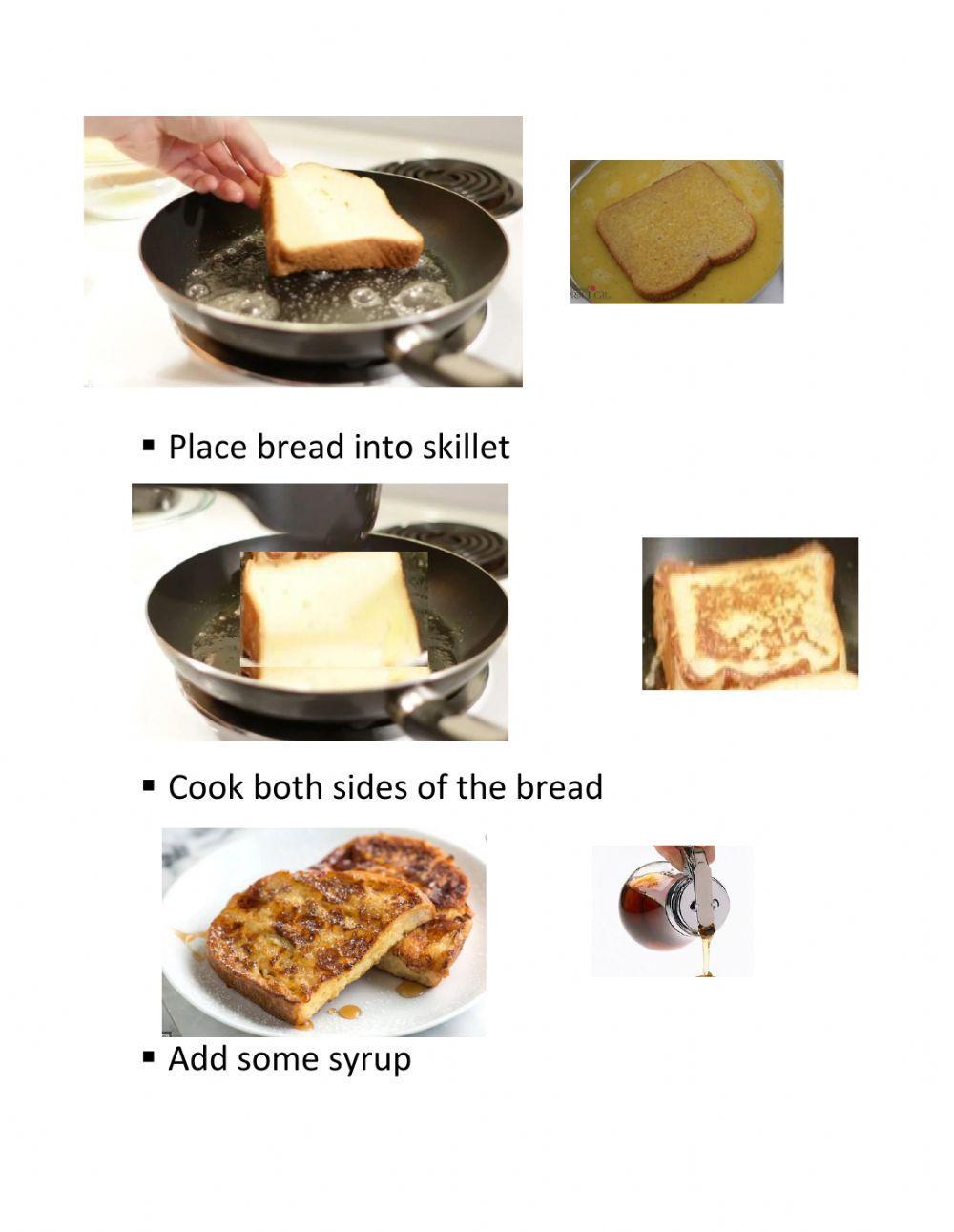 ▪ Place bread into skillet

▪ Cook both sides of the bread

▪ Add some syrup