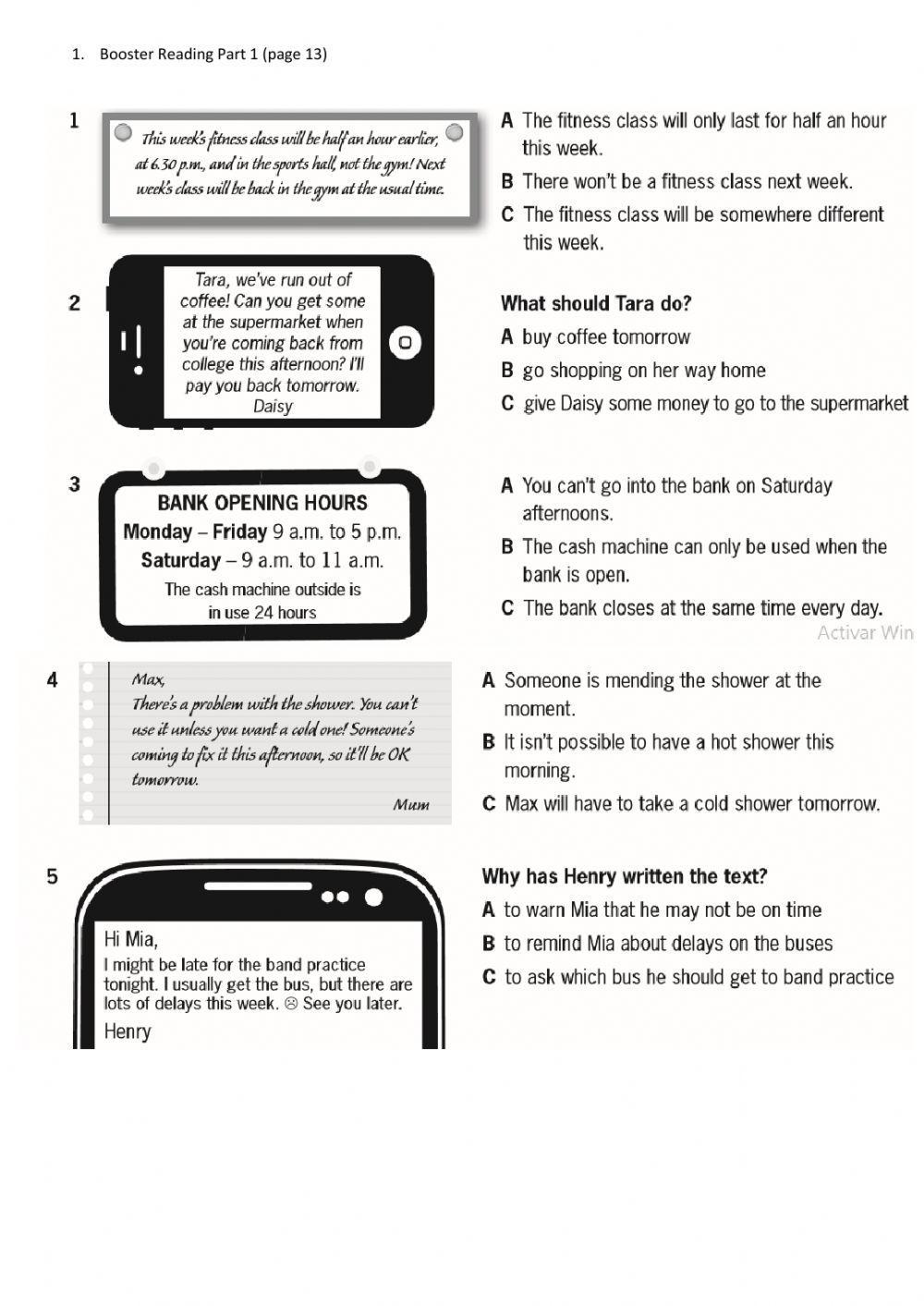 1. Booster Reading Part 1 (page 13)

1

This week's fitness class will be half an hour earlier, at 6.30 p.m., and in the sports hall, not the gym! Next week's class will be back in the gym at the usual time.

A The fitness class will only last for half an hour this week.
B There won't be a fitness class next week.
C The fitness class will be somewhere different this week.

2

Tara, we've run out of coffee! Can you get some at the supermarket when you're coming back from college this afternoon? I'll pay you back tomorrow.
Daisy

What should Tara do?
A buy coffee tomorrow
B go shopping on her way home
C give Daisy some money to go to the supermarket

3

BANK OPENING HOURS
Monday – Friday 9 a.m. to 5 p.m.
Saturday – 9 a.m. to 11 a.m.
The cash machine outside is in use 24 hours

A You can't go into the bank on Saturday afternoons.
B The cash machine can only be used when the bank is open.
C The bank closes at the same time every day.

Activar Win

4

Max,
There's a problem with the shower. You can't use it unless you want a cold one! Someone's coming to fix it this afternoon, so it'll be OK tomorrow.
Mum

A Someone is mending the shower at the moment.
B It isn't possible to have a hot shower this morning.
C Max will have to take a cold shower tomorrow.

5

Hi Mia,
I might be late for the band practice tonight. I usually get the bus, but there are lots of delays this week. ☹ See you later.
Henry

Why has Henry written the text?
A to warn Mia that he may not be on time
B to remind Mia about delays on the buses
C to ask which bus he should get to band practice