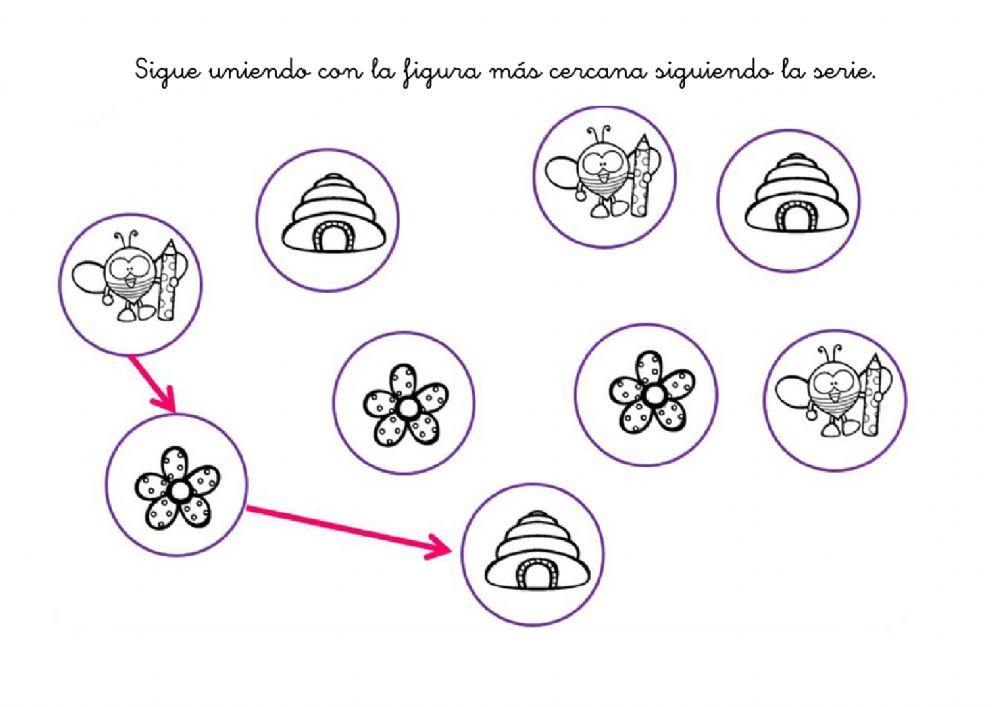 Sigue uniendo con la figura más cercana siguiendo la serie.