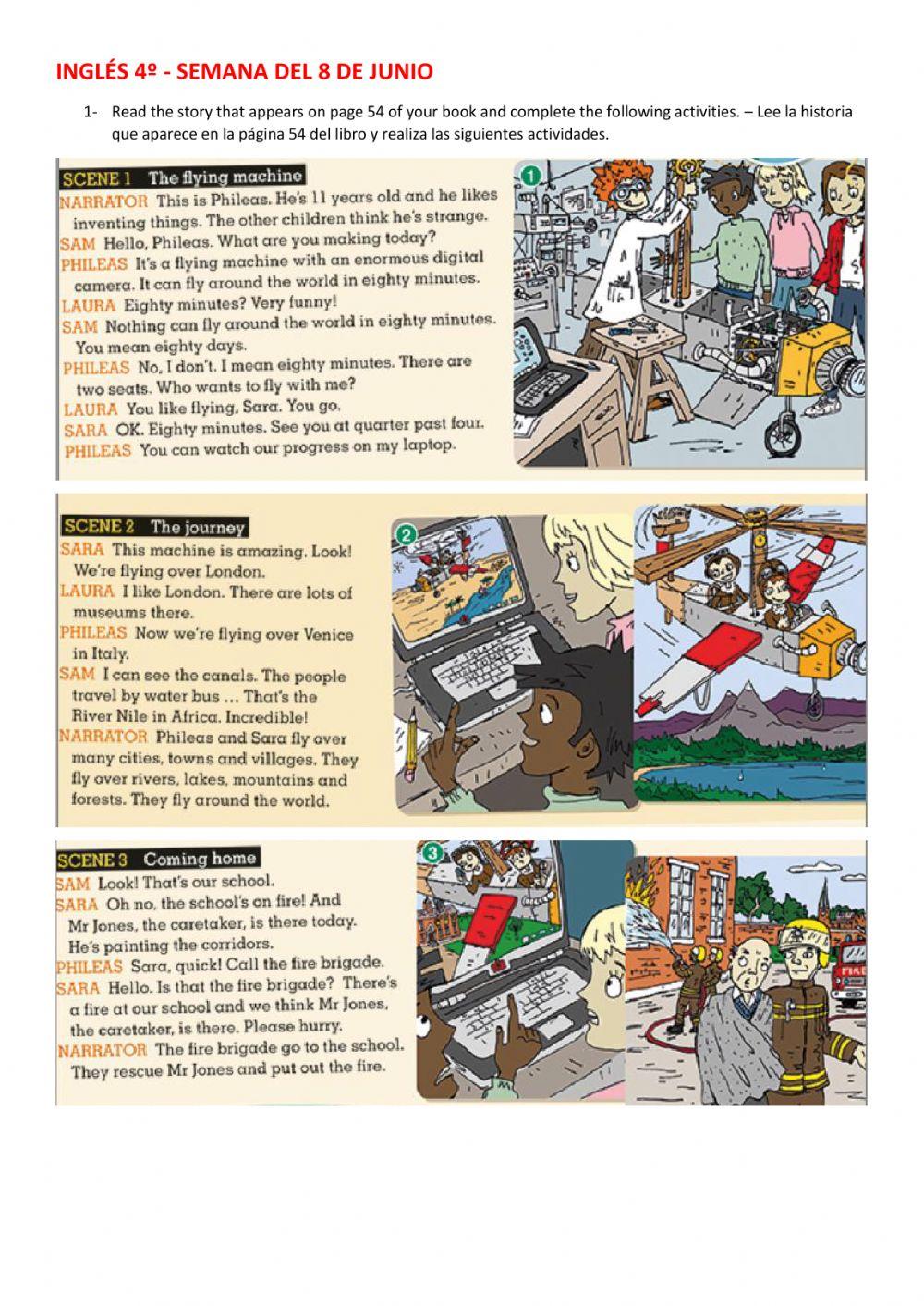 INGLÉS 4º - SEMANA DEL 8 DE JUNIO

1- Read the story that appears on page 54 of your book and complete the following activities. – Lee la historia que aparece en la página 54 del libro y realiza las siguientes actividades.

SCENE 1 The flying machine

NARRATOR This is Phileas. He's 11 years old and he likes inventing things. The other children think he's strange.
SAM Hello, Phileas. What are you making today?
PHILEAS It's a flying machine with an enormous digital camera. It can fly around the world in eighty minutes.
LAURA Eighty minutes? Very funny!
SAM Nothing can fly around the world in eighty minutes. You mean eighty days.
PHILEAS No, I don't. I mean eighty minutes. There are two seats. Who wants to fly with me?
LAURA You like flying, Sara. You go.
SARA OK. Eighty minutes. See you at quarter past four.
PHILEAS You can watch our progress on my laptop.

1

SCENE 2 The journey

SARA This machine is amazing. Look! We're flying over London.
LAURA I like London. There are lots of museums there.
PHILEAS Now we're flying over Venice in Italy.
SAM I can see the canals. The people travel by water bus … That's the River Nile in Africa. Incredible!
NARRATOR Phileas and Sara fly over many cities, towns and villages. They fly over rivers, lakes, mountains and forests. They fly around the world.

2

SCENE 3 Coming home

SAM Look! That's our school.
SARA Oh no, the school's on fire! And Mr Jones, the caretaker, is there today. He's painting the corridors.
PHILEAS Sara, quick! Call the fire brigade.
SARA Hello. Is that the fire brigade? There's a fire at our school and we think Mr Jones, the caretaker, is there. Please hurry.
NARRATOR The fire brigade go to the school. They rescue Mr Jones and put out the fire.

3

FIRE