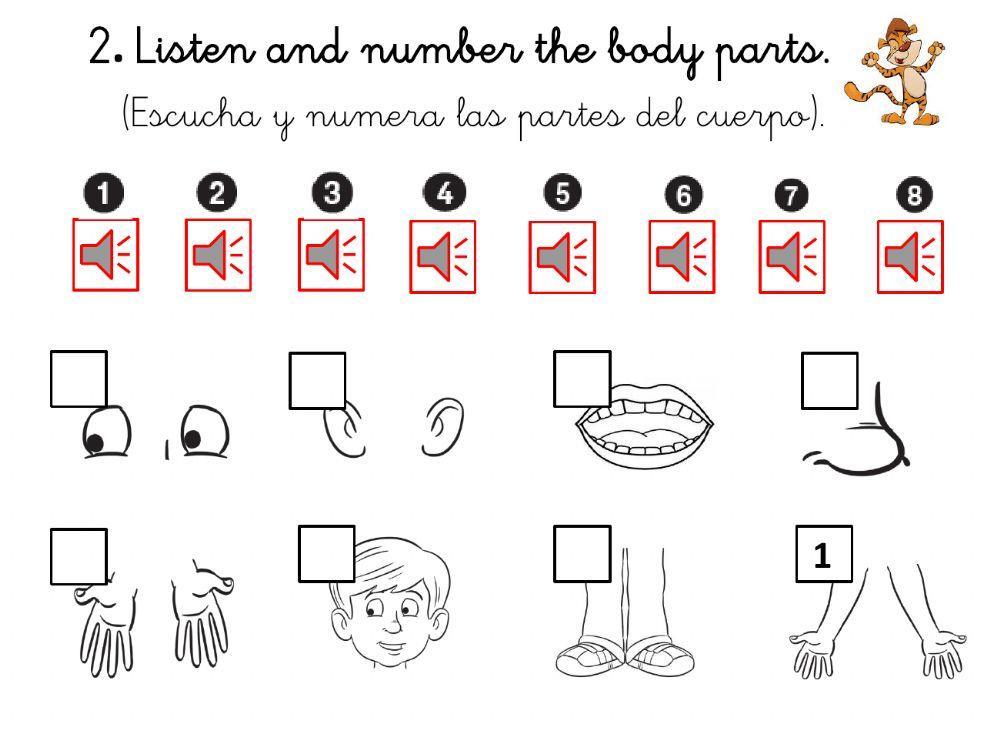 2. Listen and number the body parts.

(Escucha y numera las partes del cuerpo).

1 2 3 4 5 6 7 8

1