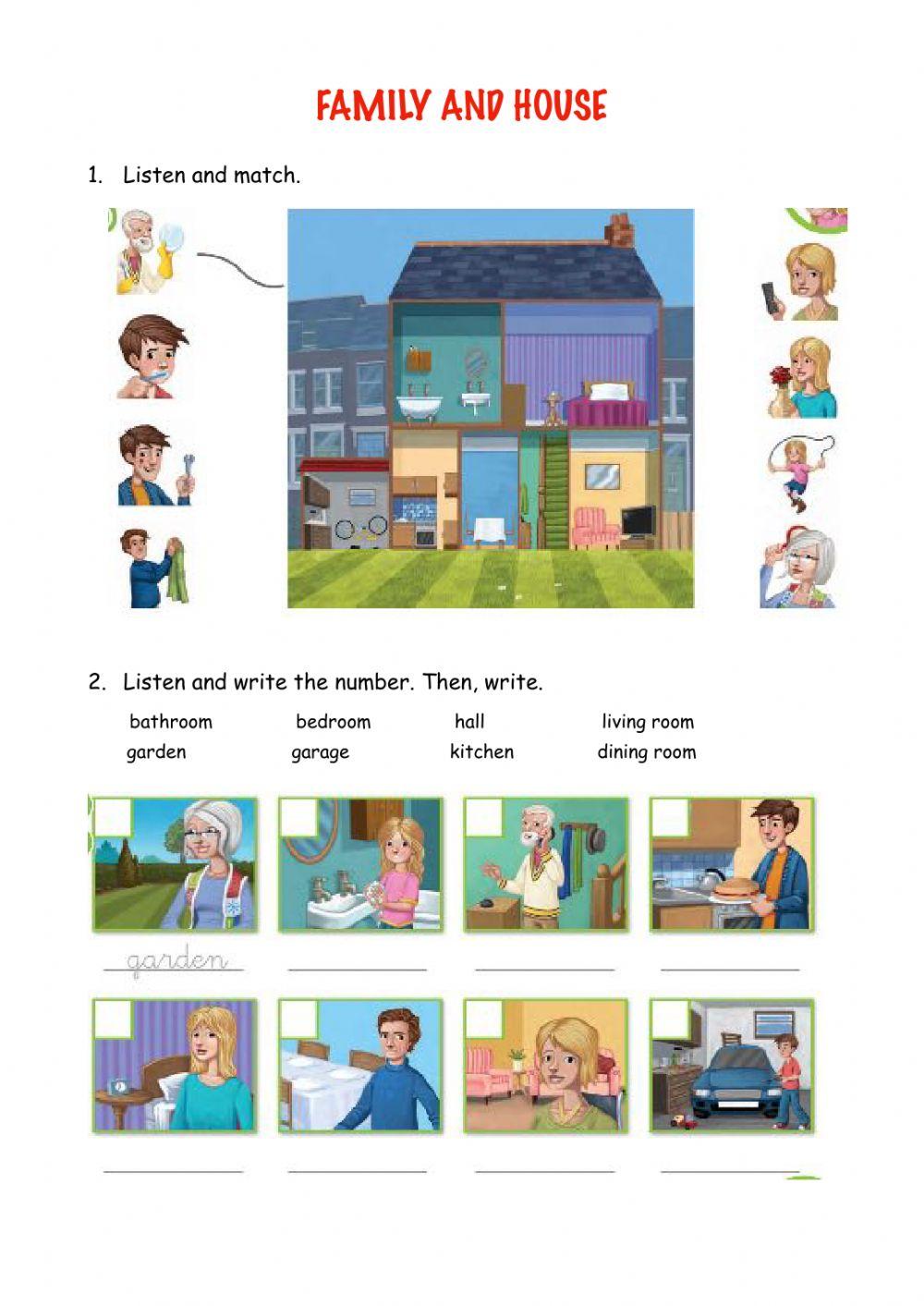 FAMILY AND HOUSE

1. Listen and match.

2. Listen and write the number. Then, write.

bathroom bedroom hall living room
garden garage kitchen dining room

garden