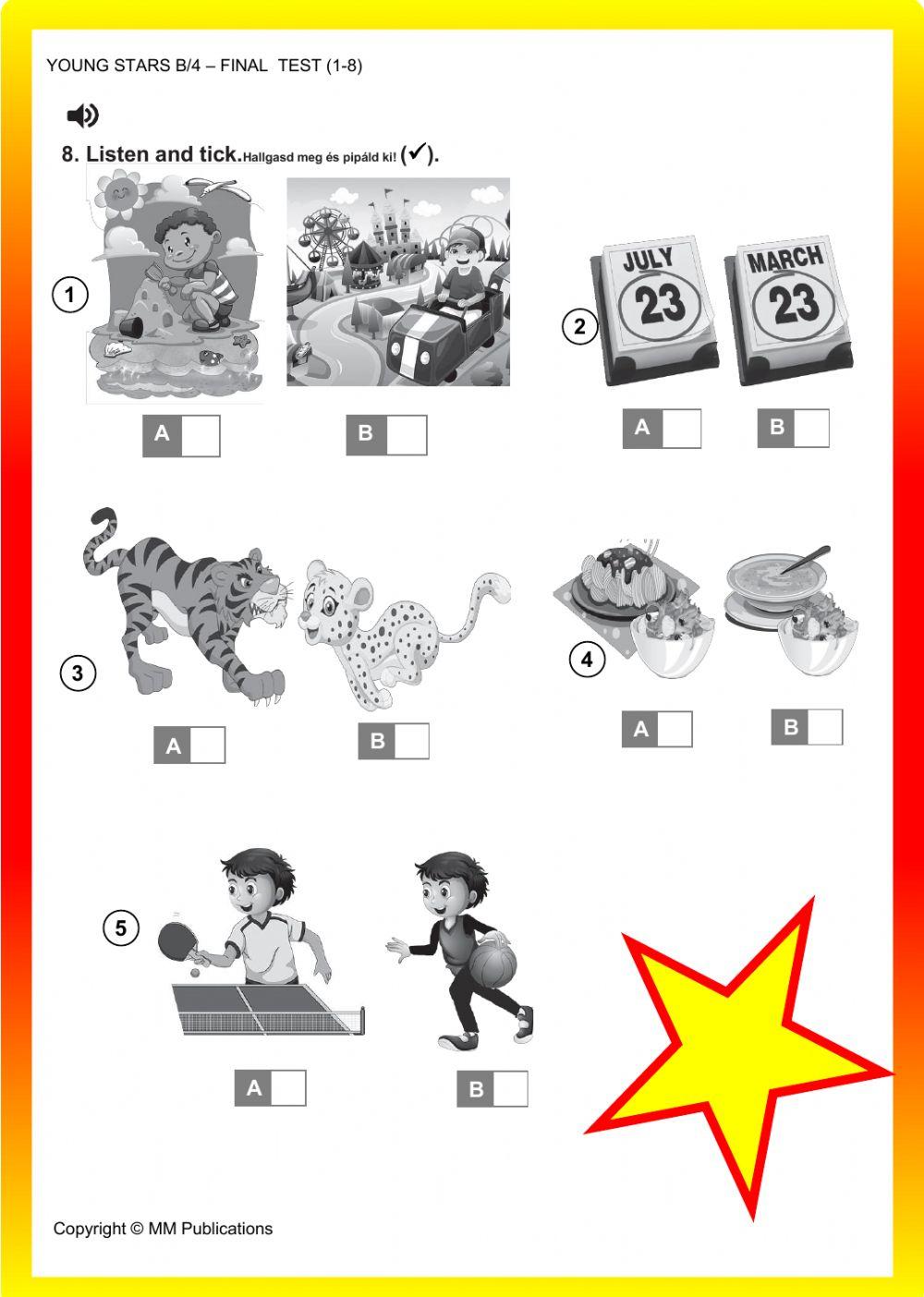 YOUNG STARS B/4 – FINAL TEST (1-8)

8. Listen and tick. Hallgasd meg és pipáld ki! (✓).

1

A

B

2

JULY 23

MARCH 23

A

B

3

A

B

4

A

B

5

A

B

Copyright © MM Publications