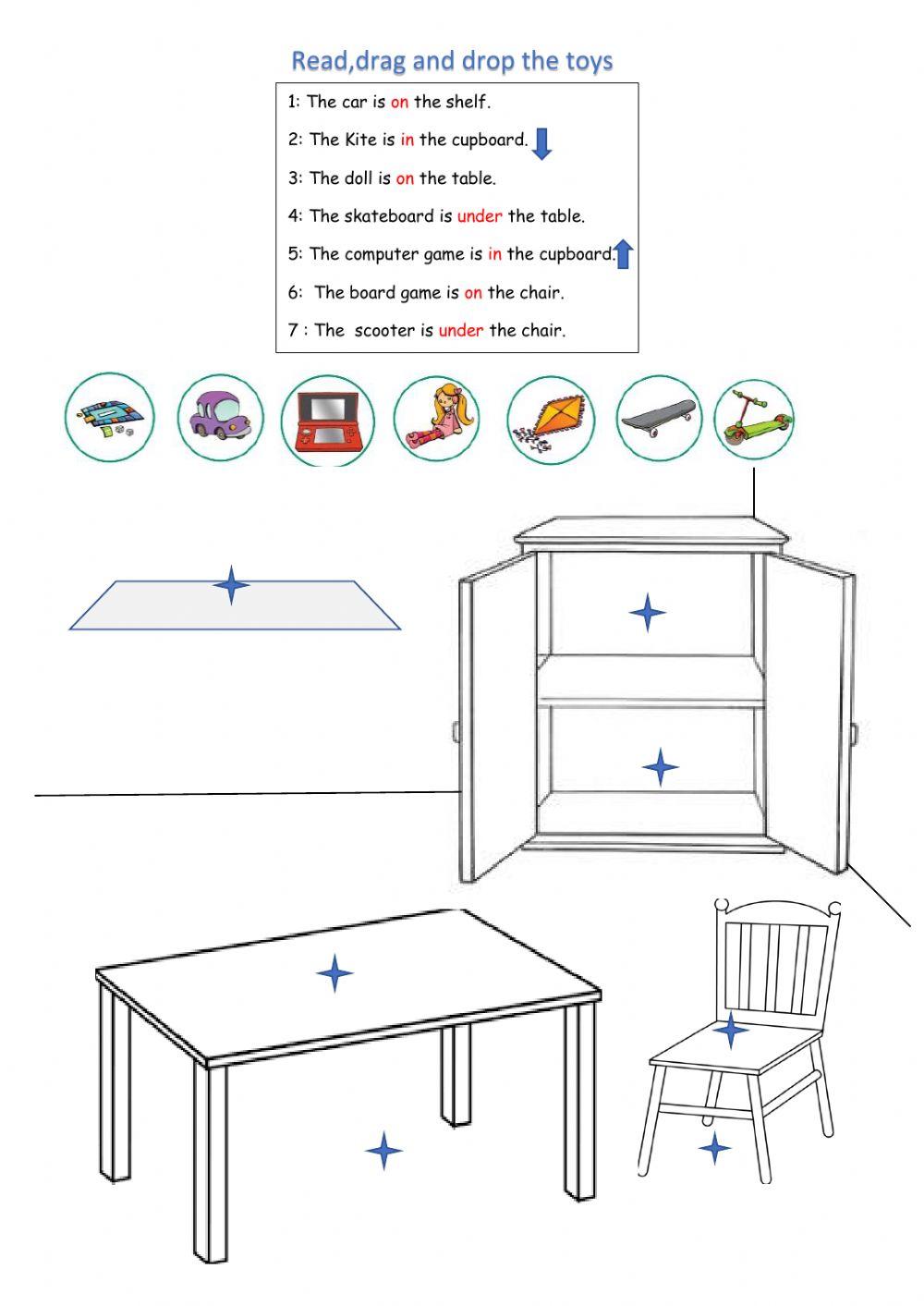 Read,drag and drop the toys

1: The car is on the shelf.

2: The Kite is in the cupboard.

3: The doll is on the table.

4: The skateboard is under the table.

5: The computer game is in the cupboard.

6: The board game is on the chair.

7 : The scooter is under the chair.