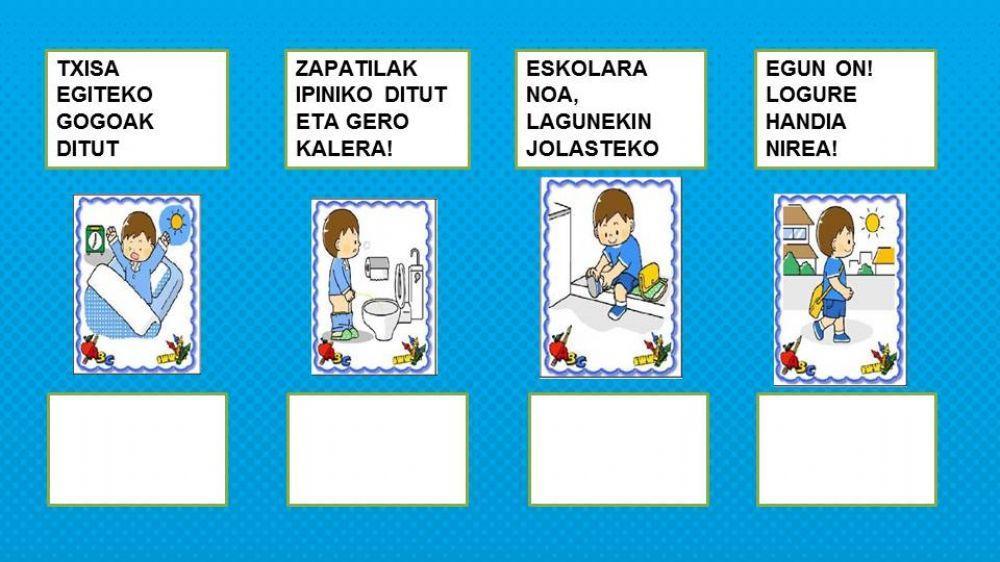 TXISA EGITEKO GOGOAK DITUT

ZAPATILAK IPINIKO DITUT ETA GERO KALERA!

ESKOLARA NOA, LAGUNEKIN JOLASTEKO

EGUN ON! LOGURE HANDIA NIREA!