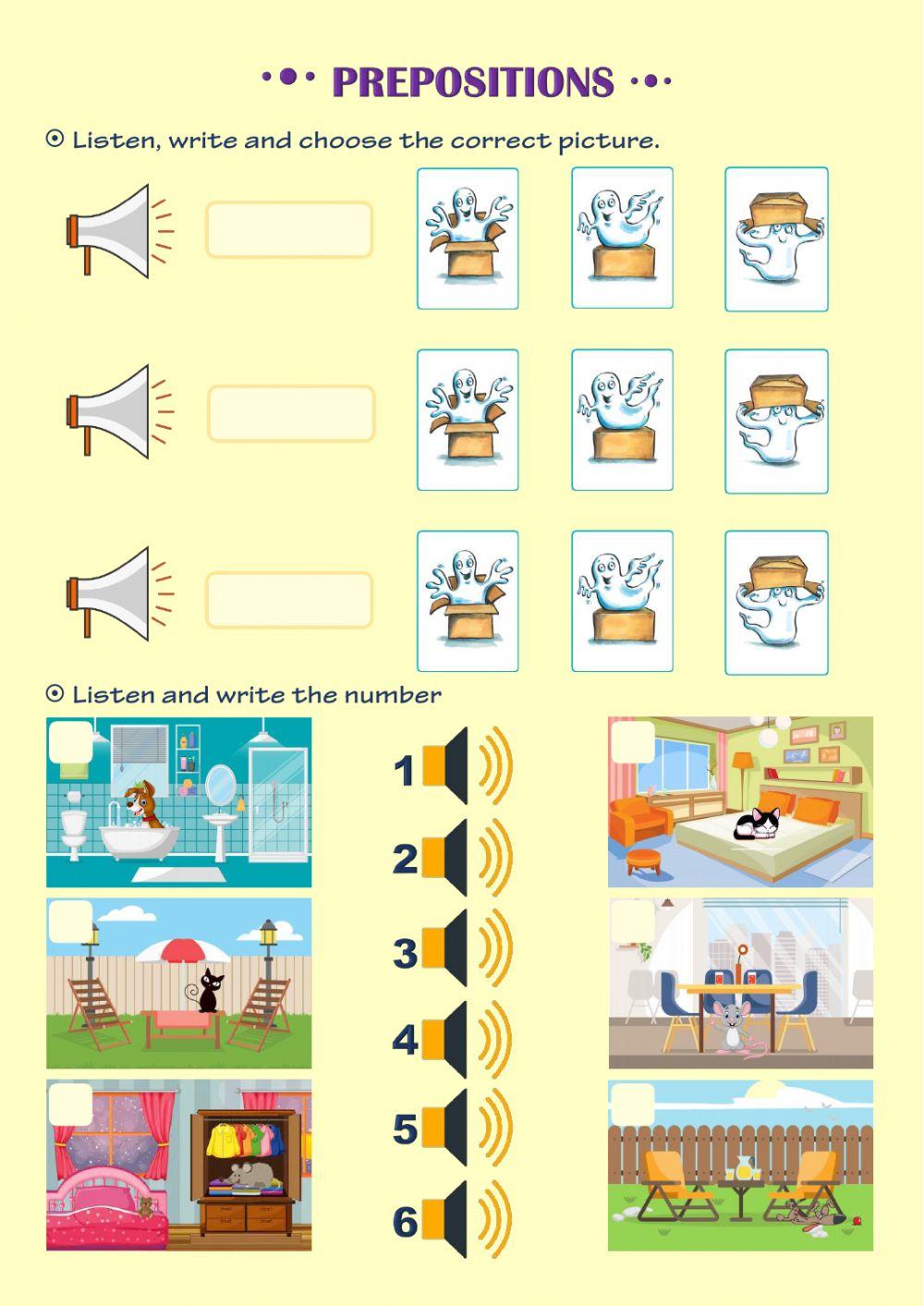 PREPOSITIONS

Listen, write and choose the correct picture.

Listen and write the number

1

2

3

4

5

6