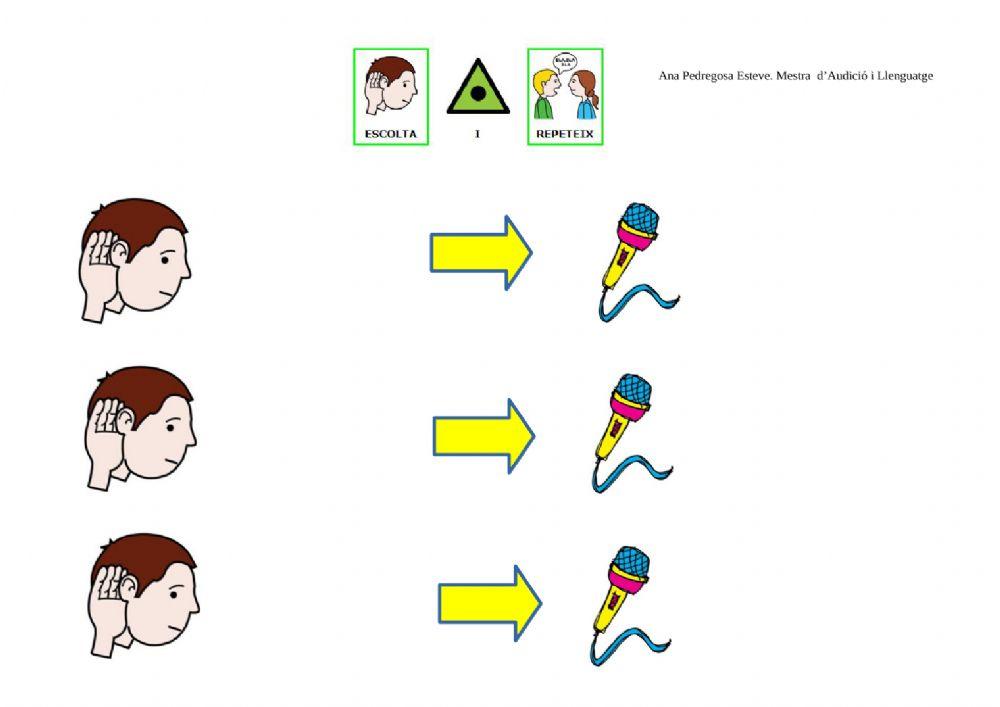 ESCOLTA I REPETEIX

Ana Pedregosa Esteve. Mestra d'Audició i Llenguatge