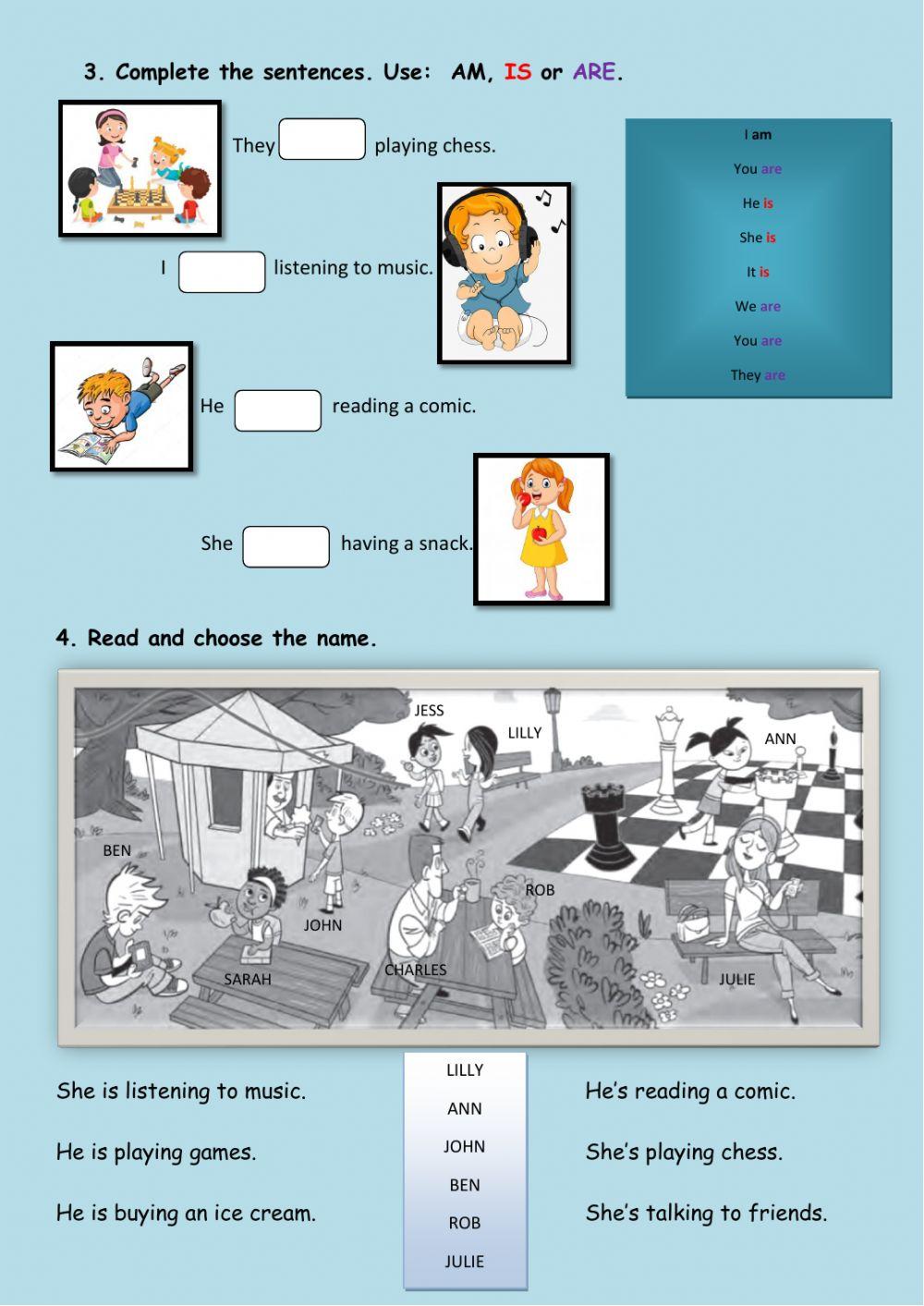 3. Complete the sentences. Use: AM, IS or ARE.

They playing chess.

I listening to music.

He reading a comic.

She having a snack.

I am
You are
He is
She is
It is
We are
You are
They are

4. Read and choose the name.

JESS
LILLY
ANN
BEN
ROB
JOHN
SARAH
CHARLES
JULIE

She is listening to music.

He is playing games.

He is buying an ice cream.

LILLY
ANN
JOHN
BEN
ROB
JULIE

He's reading a comic.

She's playing chess.

She's talking to friends.