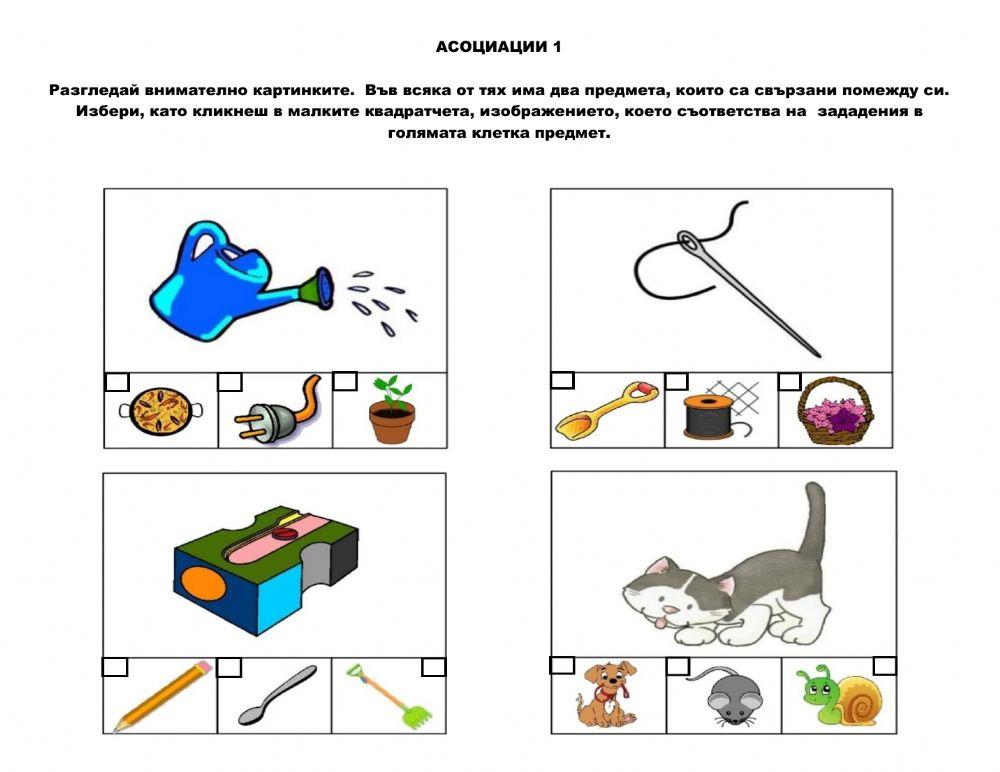 АСОЦИАЦИИ 1

Разгледай внимателно картинките. Във всяка от тях има два предмета, които са свързани помежду си. Избери, като кликнеш в малките квадратчета, изображението, което съответства на зададения в голямата клетка предмет.