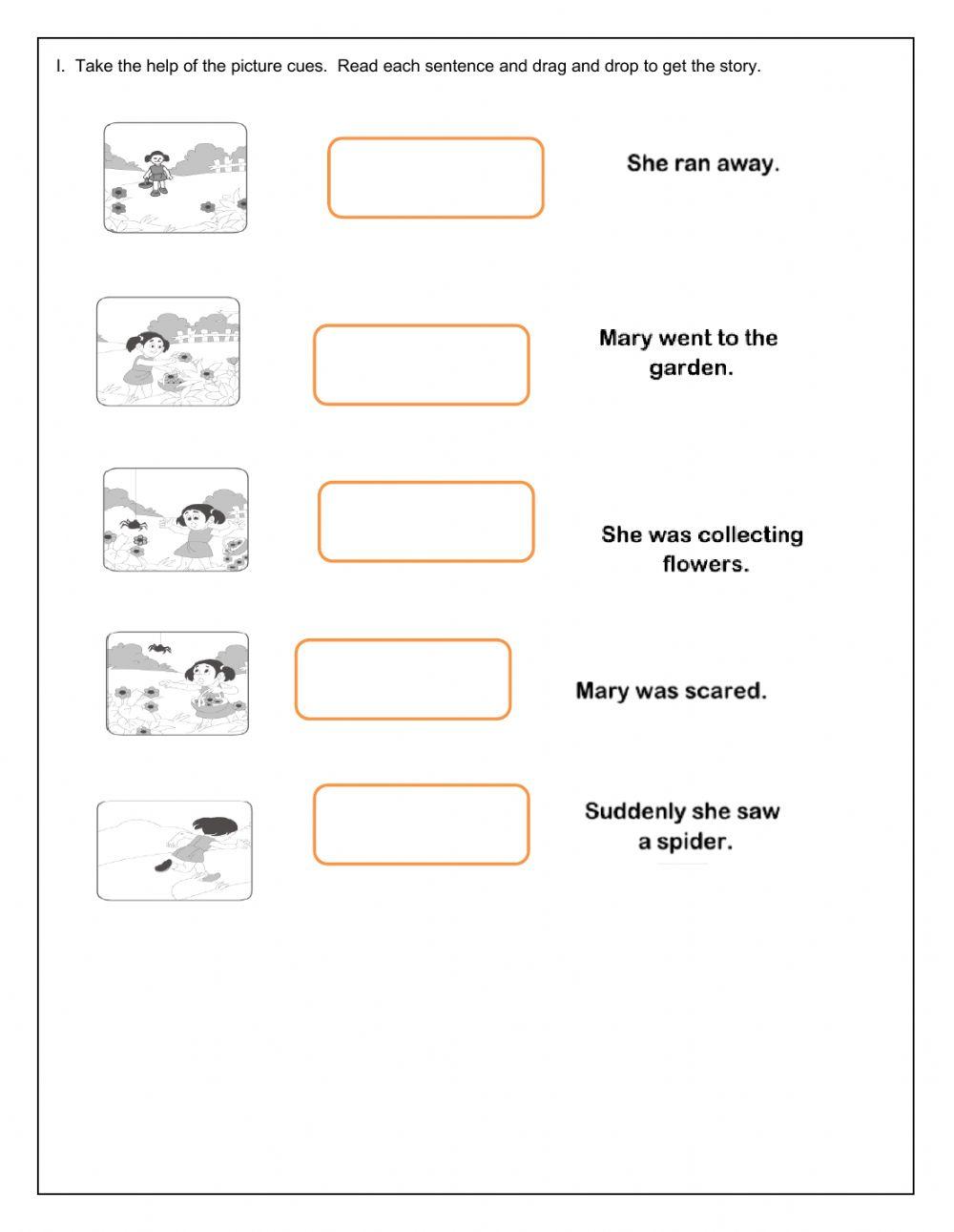 I. Take the help of the picture cues. Read each sentence and drag and drop to get the story.

She ran away.

Mary went to the garden.

She was collecting flowers.

Mary was scared.

Suddenly she saw a spider.