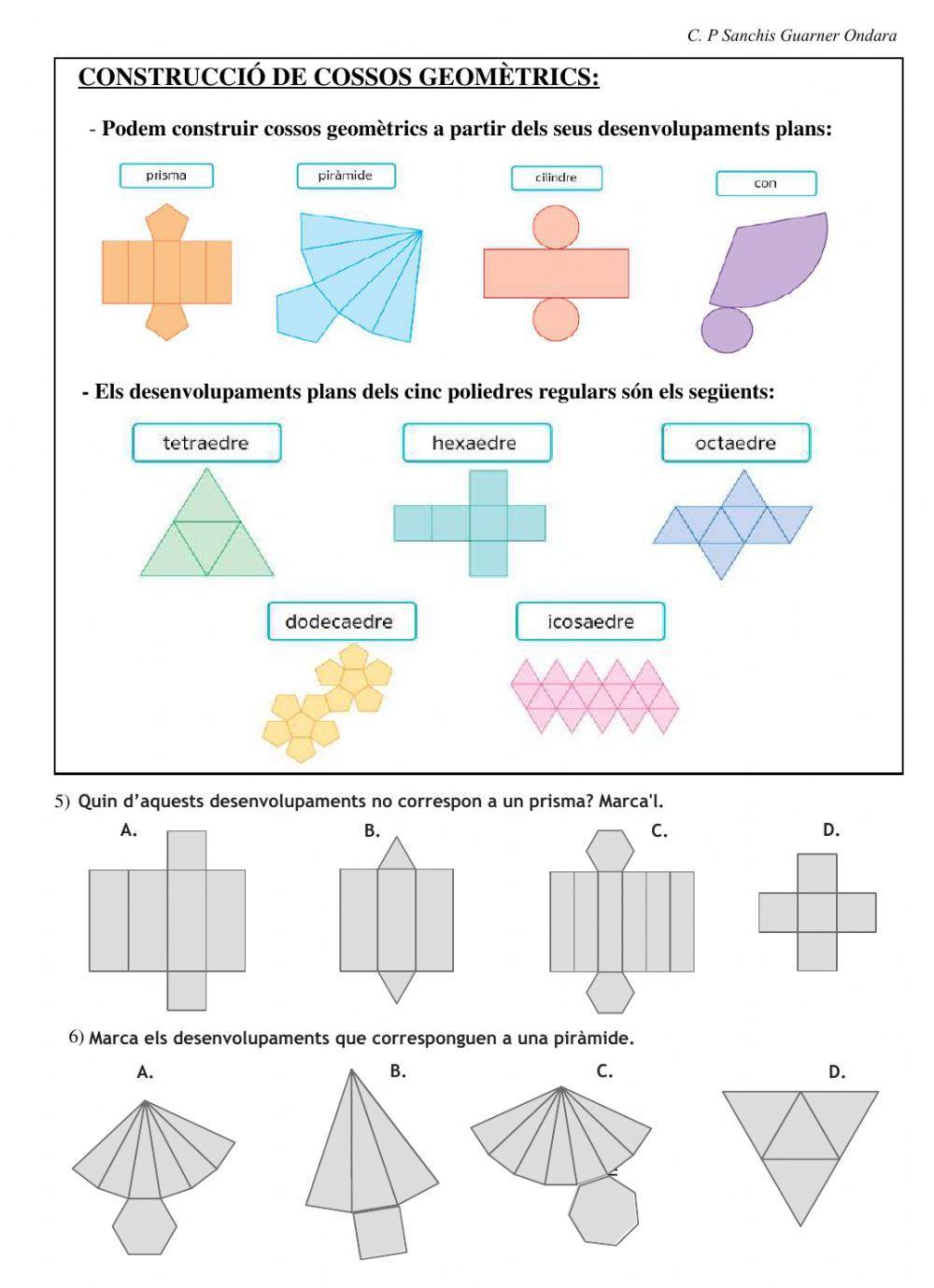 C. P Sanchis Guarner Ondara

CONSTRUCCIÓ DE COSSOS GEOMÈTRICS:

- Podem construir cossos geomètrics a partir dels seus desenvolupaments plans:

prisma

piràmide

cilindre

con

- Els desenvolupaments plans dels cinc poliedres regulars són els següents:

tetraedre

hexaedre

octaedre

dodecaedre

icosaedre

5) Quin d'aquests desenvolupaments no correspon a un prisma? Marca'l.

A.

B.

C.

D.

6) Marca els desenvolupaments que corresponguen a una piràmide.

A.

B.

C.

D.