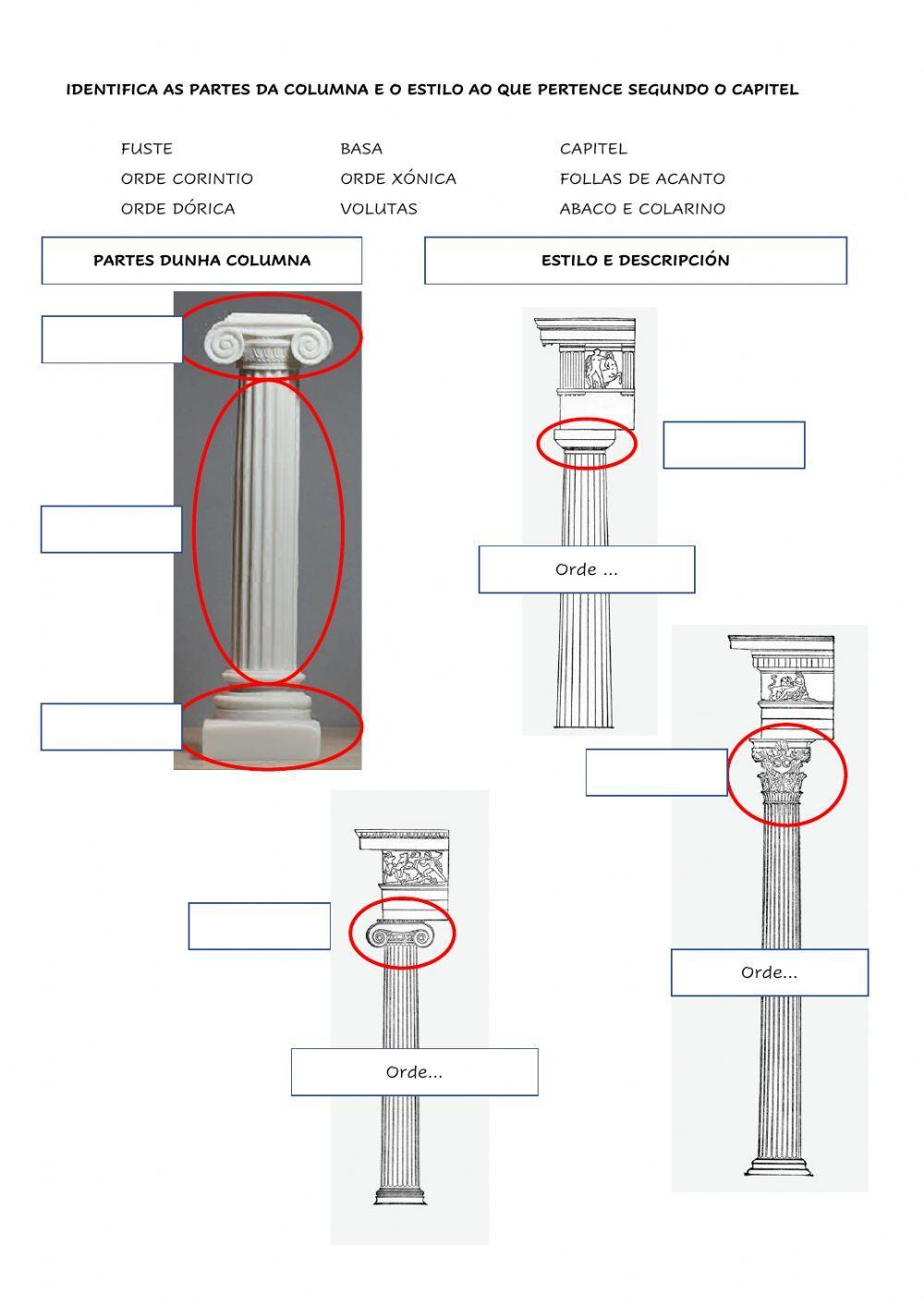 IDENTIFICA AS PARTES DA COLUMNA E O ESTILO AO QUE PERTENCE SEGUNDO O CAPITEL

FUSTE
ORDE CORINTIO
ORDE DÓRICA

BASA
ORDE XÓNICA
VOLUTAS

CAPITEL
FOLLAS DE ACANTO
ABACO E COLARINO

PARTES DUNHA COLUMNA

ESTILO E DESCRIPCIÓN

Orde ...

Orde...

Orde...