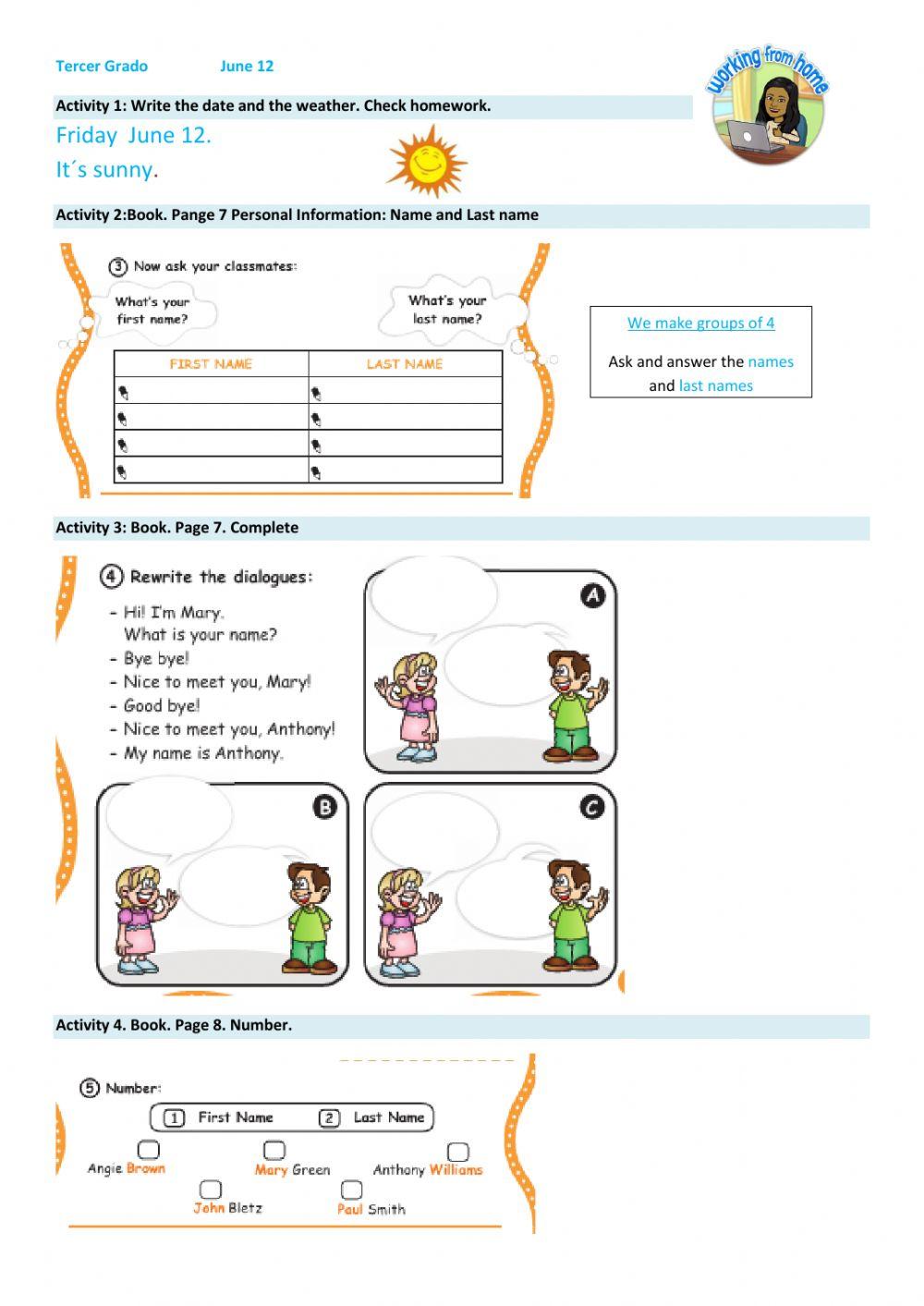 Tercer Grado June 12

working from home

Activity 1: Write the date and the weather. Check homework.

Friday June 12.

It´s sunny.

Activity 2:Book. Pange 7 Personal Information: Name and Last name

③ Now ask your classmates:

What's your first name?

What's your last name?

| FIRST NAME | LAST NAME |
|---|---|
| | |
| | |
| | |
| | |

We make groups of 4

Ask and answer the names and last names

Activity 3: Book. Page 7. Complete

④ Rewrite the dialogues:

- Hi! I'm Mary. What is your name?
- Bye bye!
- Nice to meet you, Mary!
- Good bye!
- Nice to meet you, Anthony!
- My name is Anthony.

A

B

C

Activity 4. Book. Page 8. Number.

⑤ Number:

1 First Name 2 Last Name

Angie Brown Mary Green Anthony Williams

John Bletz Paul Smith