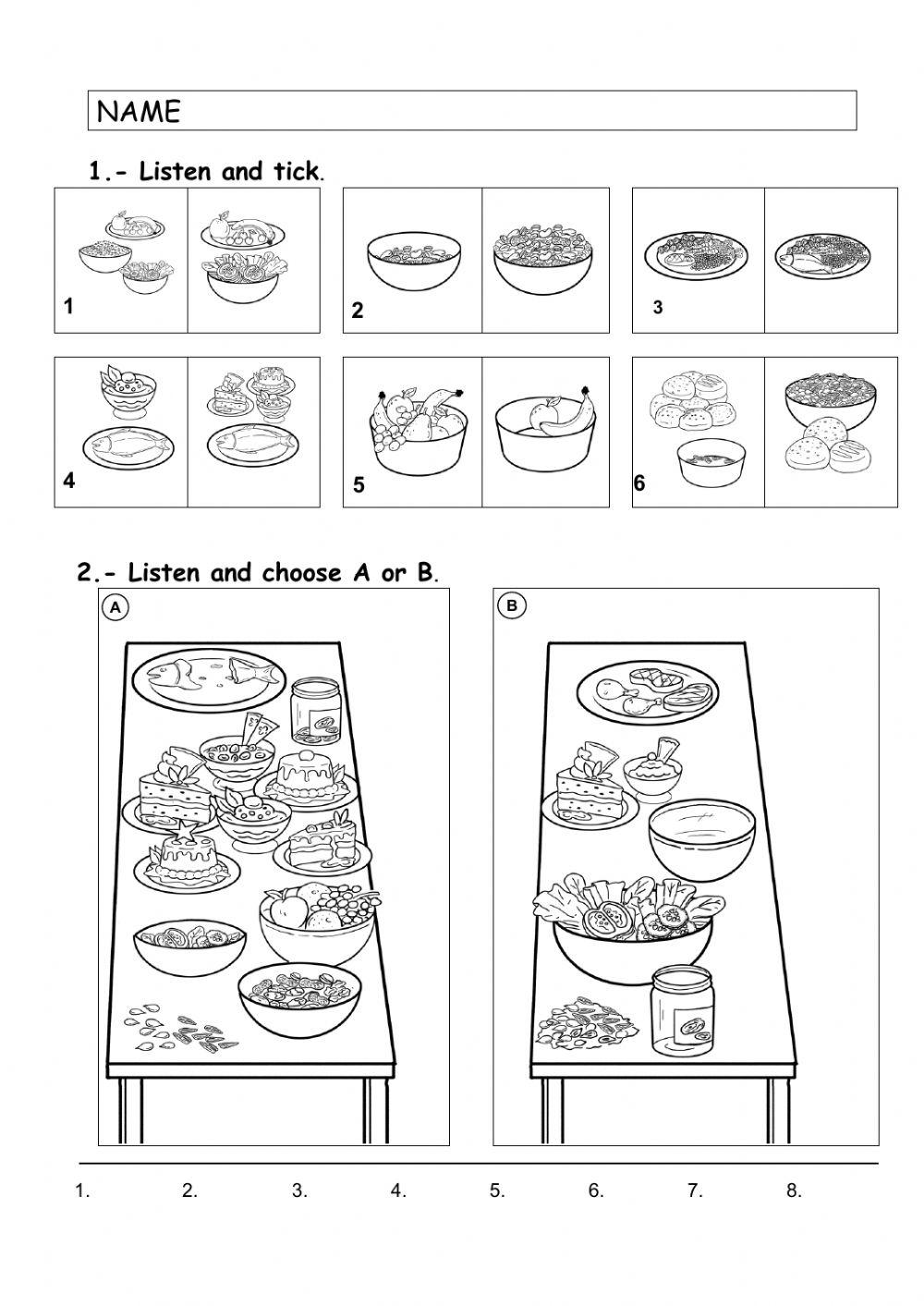 NAME

1.- Listen and tick.

1

2

3

4

5

6

2.- Listen and choose A or B.

A

B

1. 2. 3. 4. 5. 6. 7. 8.