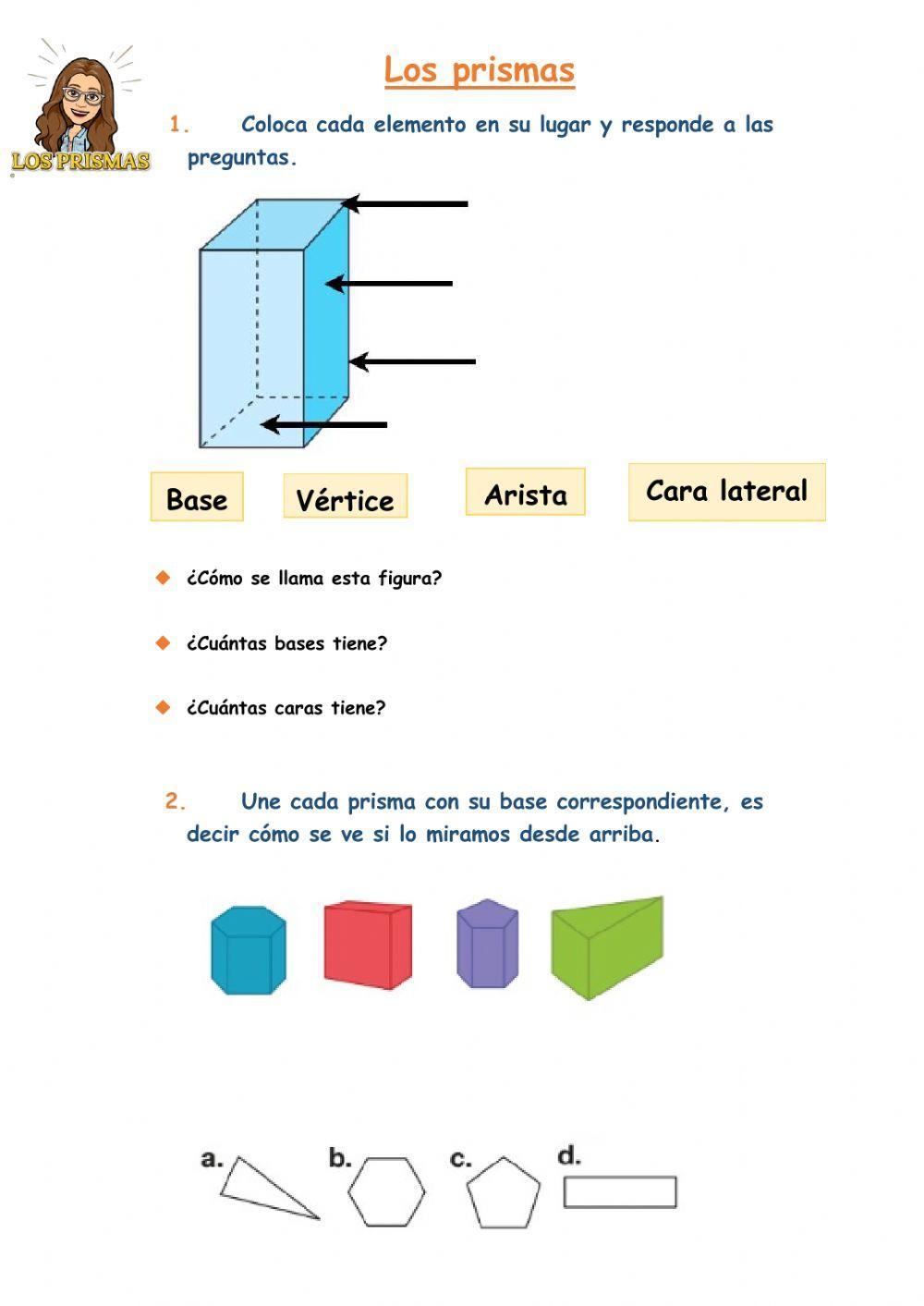 LOS PRISMAS

Los prismas

1. Coloca cada elemento en su lugar y responde a las preguntas.

Base

Vértice

Arista

Cara lateral

¿Cómo se llama esta figura?

¿Cuántas bases tiene?

¿Cuántas caras tiene?

2. Une cada prisma con su base correspondiente, es decir cómo se ve si lo miramos desde arriba.

a.

b.

c.

d.