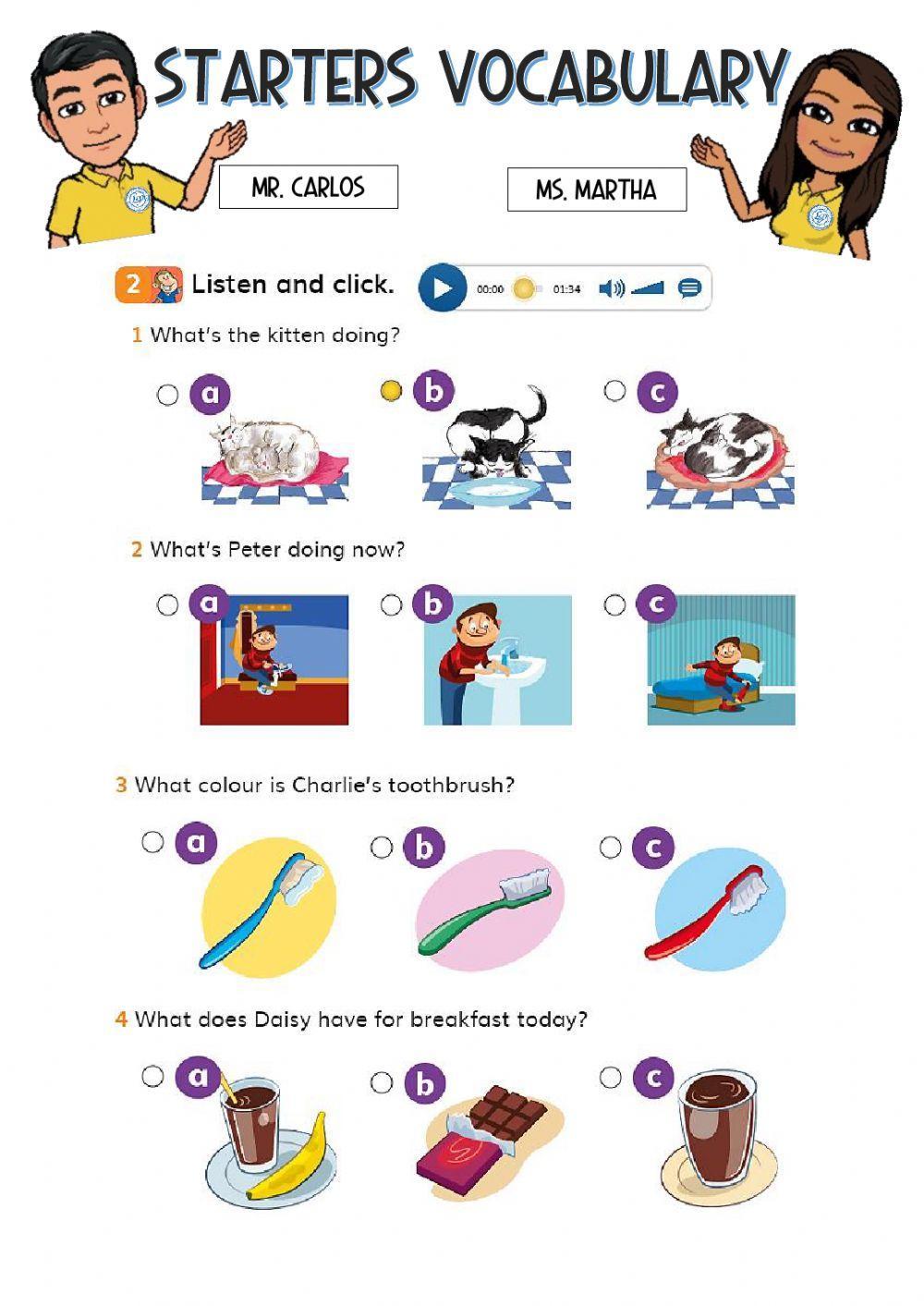 STARTERS VOCABULARY

MR. CARLOS

MS. MARTHA

2 Listen and click.

00:00 01:34

1 What's the kitten doing?

a b c

2 What's Peter doing now?

a b c

3 What colour is Charlie's toothbrush?

a b c

4 What does Daisy have for breakfast today?

a b c