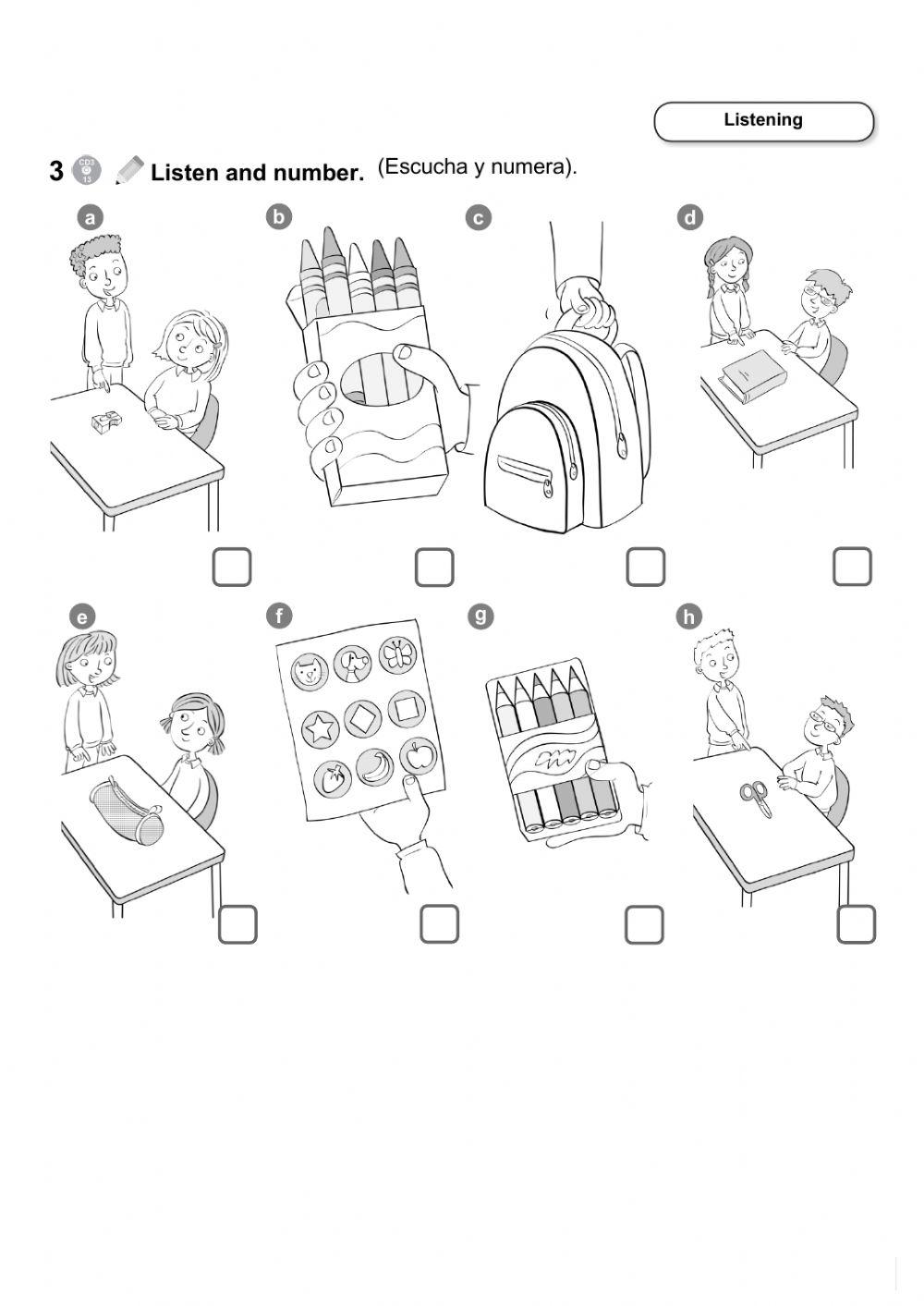 Listening

3 CD3 13 Listen and number. (Escucha y numera).

a

b

c

d

e

f

g

h