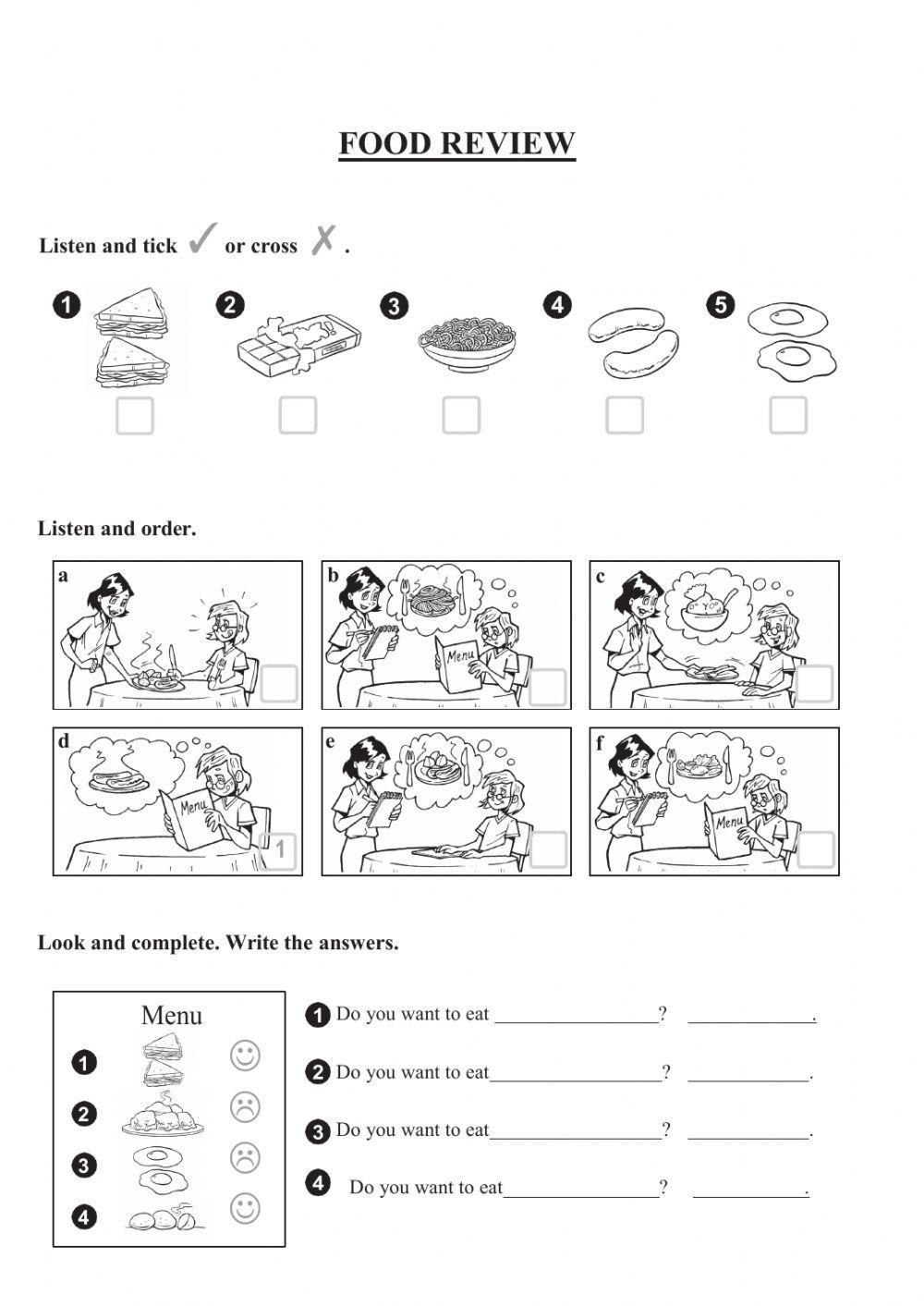 FOOD REVIEW

Listen and tick ✓ or cross ✗ .

1 2 3 4 5

Listen and order.

a

b Menu

c

d Menu 1

e

f Menu

Look and complete. Write the answers.

Menu
1
2
3
4

1 Do you want to eat ________________? ____________.

2 Do you want to eat________________? ____________.

3 Do you want to eat________________? ____________.

4 Do you want to eat________________? ____________.